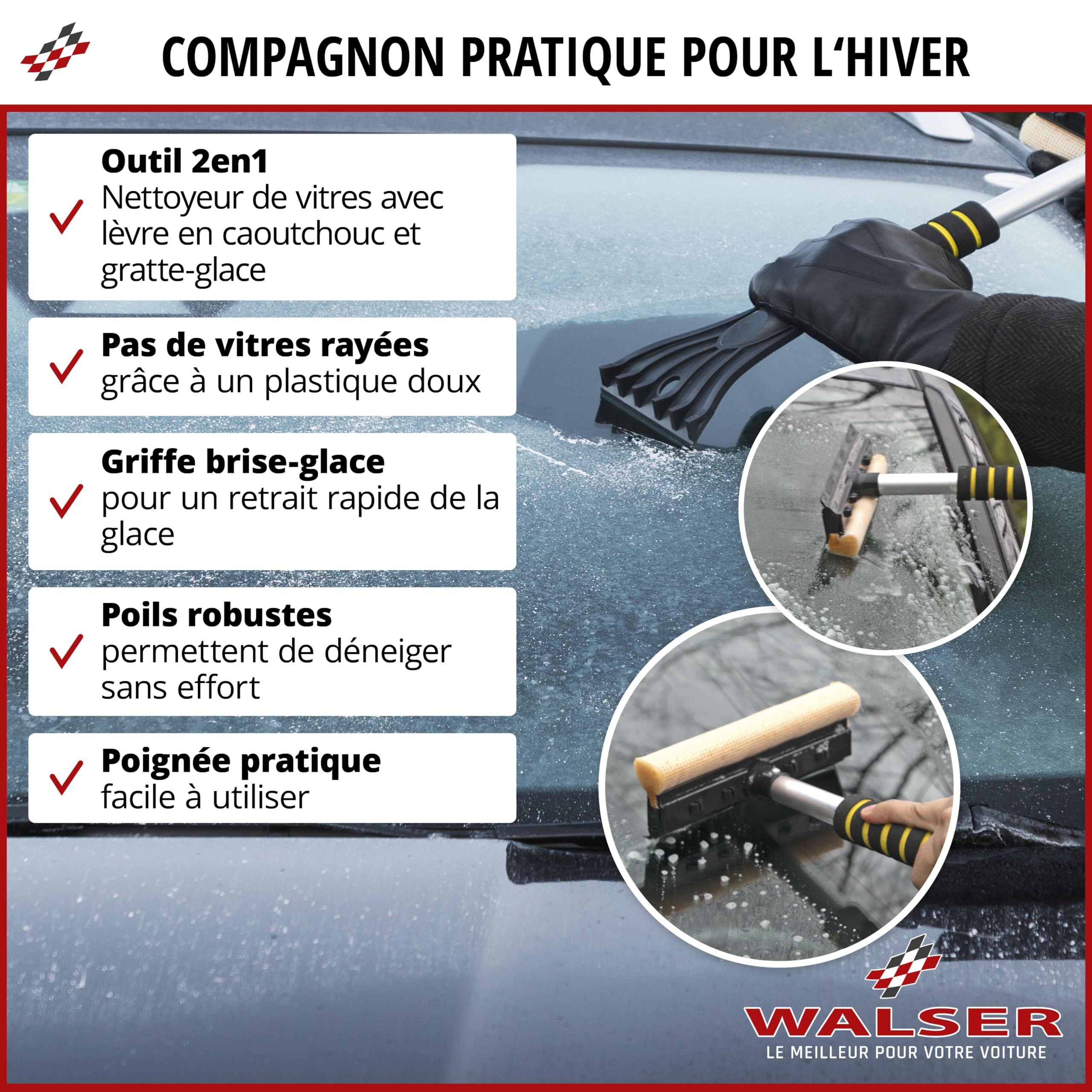 COMPAGNON PRATIQUE POUR L'HIVER

Outil 2en1
Nettoyeur de vitres avec lèvre en caoutchouc et gratte-glace

Pas de vitres rayées
grâce à un plastique doux

Griffe brise-glace
pour un retrait rapide de la glace

Poils robustes
permettent de déneiger sans effort

Poignée pratique
facile à utiliser

WALSER
LE MEILLEUR POUR VOTRE VOITURE