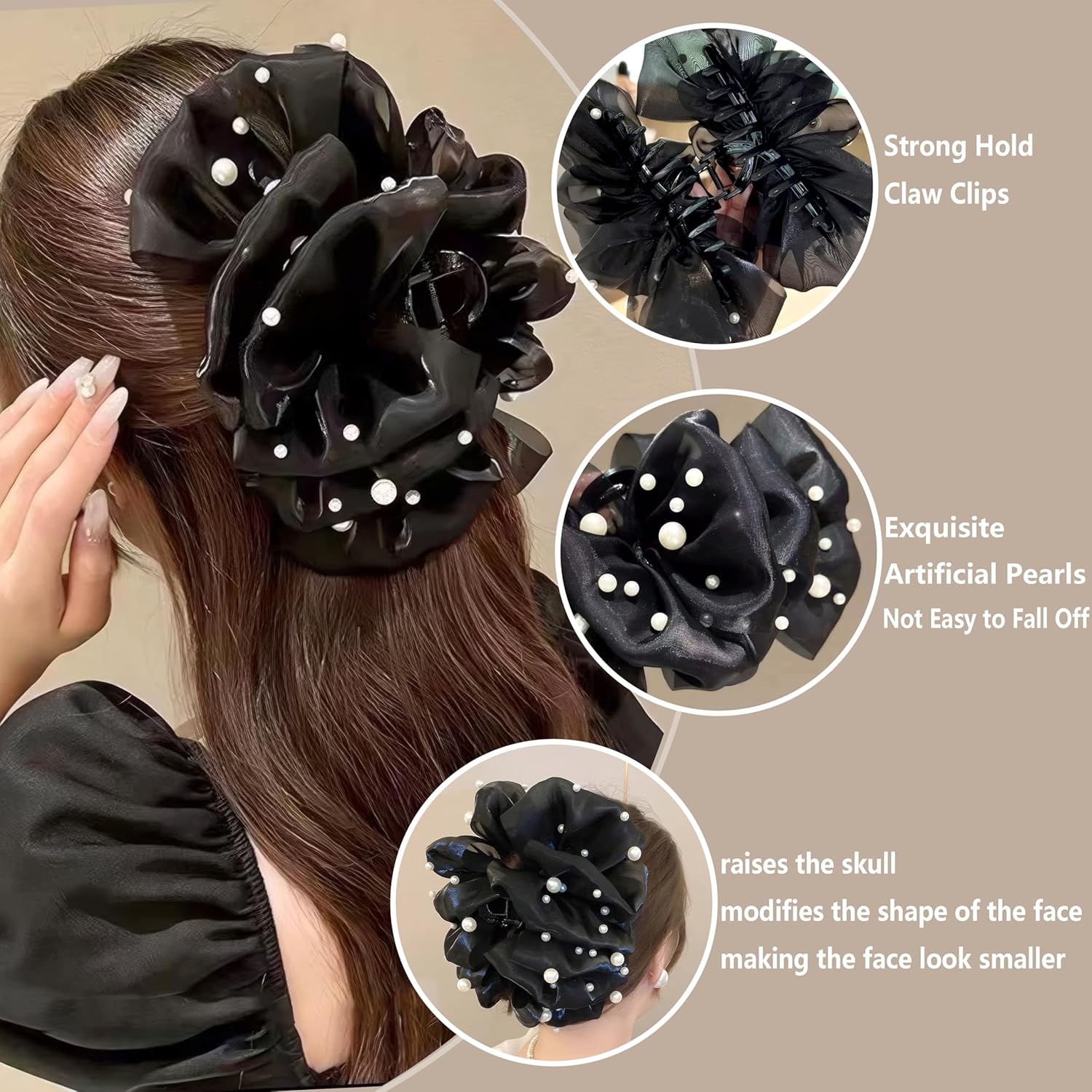 Strong Hold
Claw Clips

Exquisite
Artificial Pearls
Not Easy to Fall Off

raises the skull
modifies the shape of the face
making the face look smaller