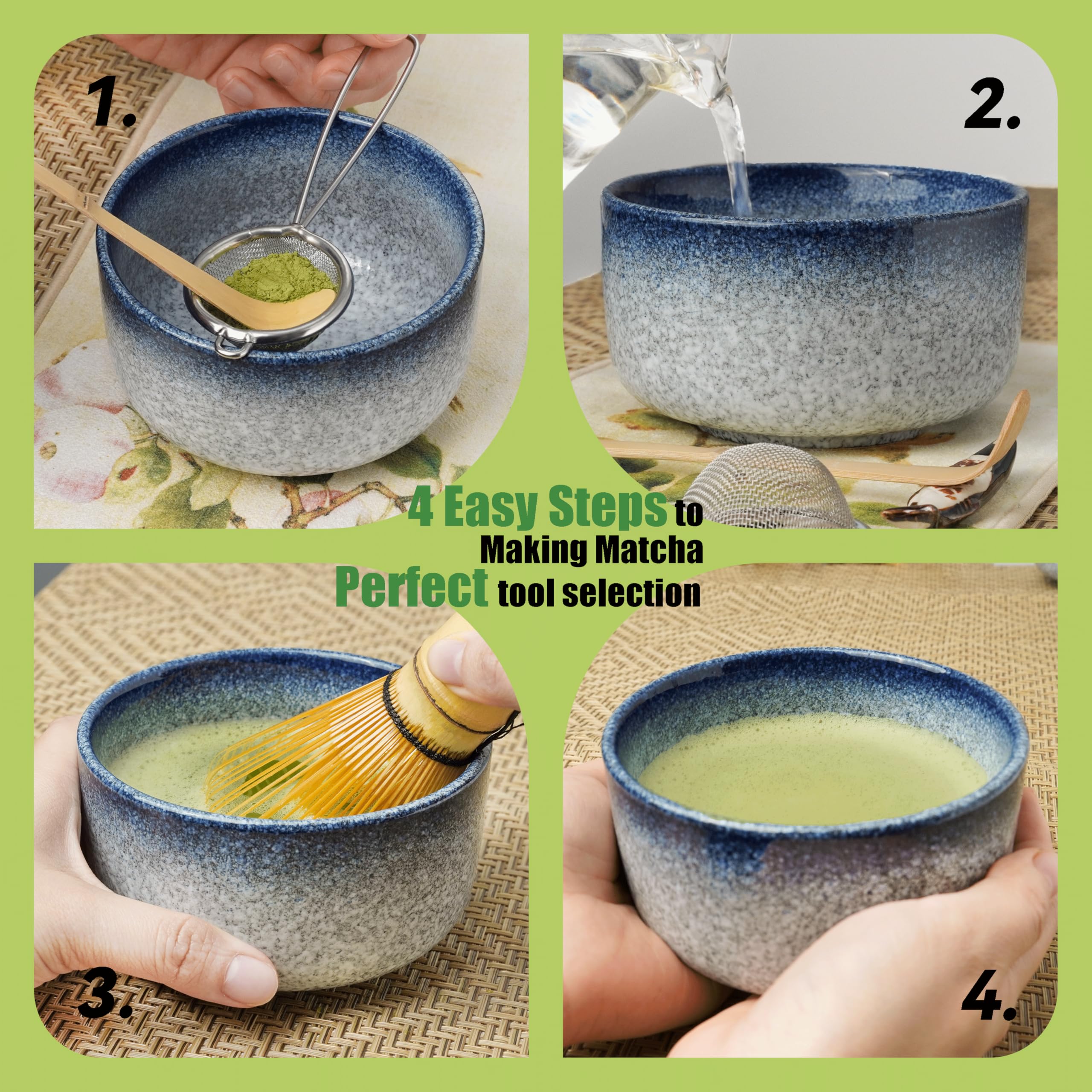 1.

2.

4 Easy Steps to Making Matcha
Perfect tool selection

3.

4.