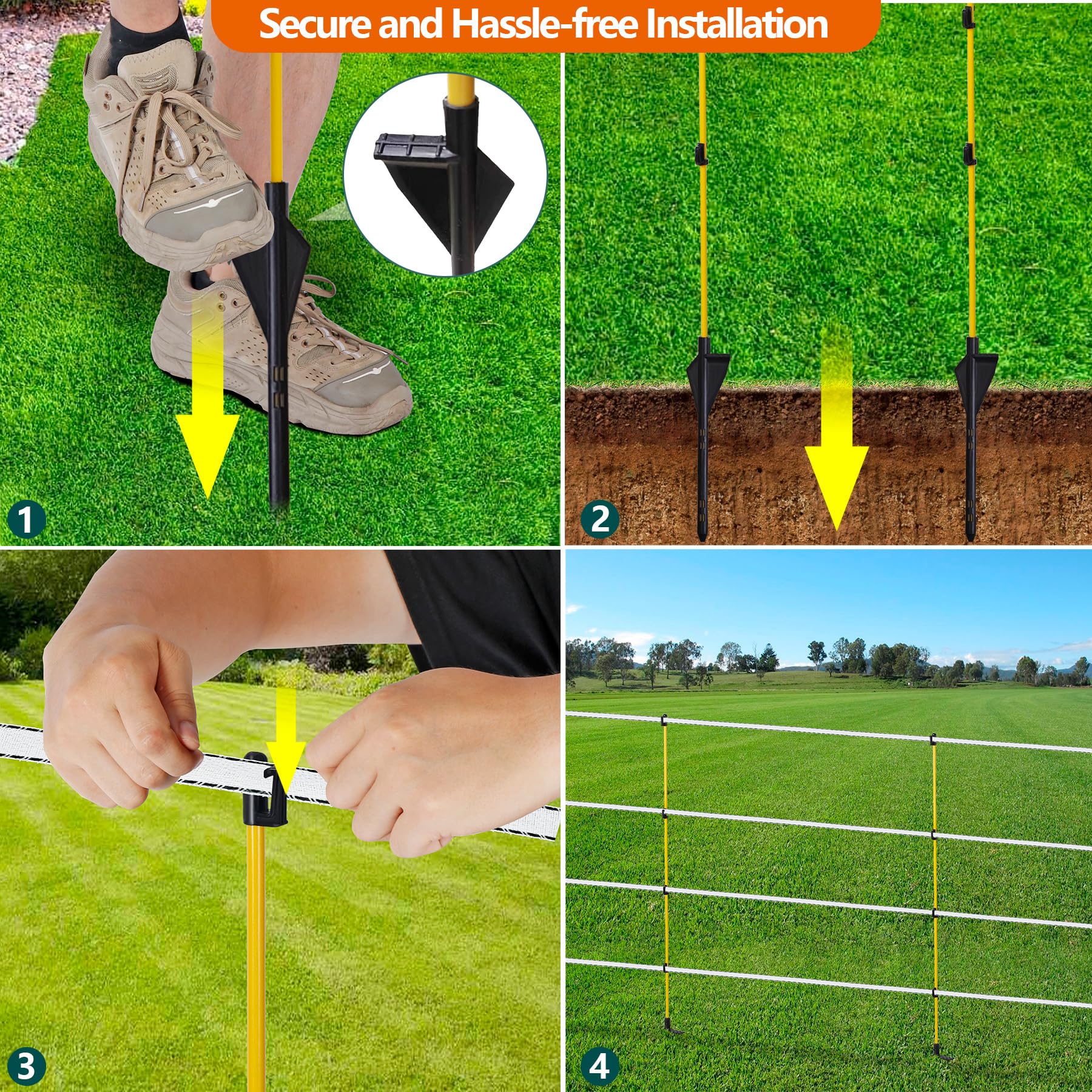 Secure and Hassle-free Installation

1

2

3

4