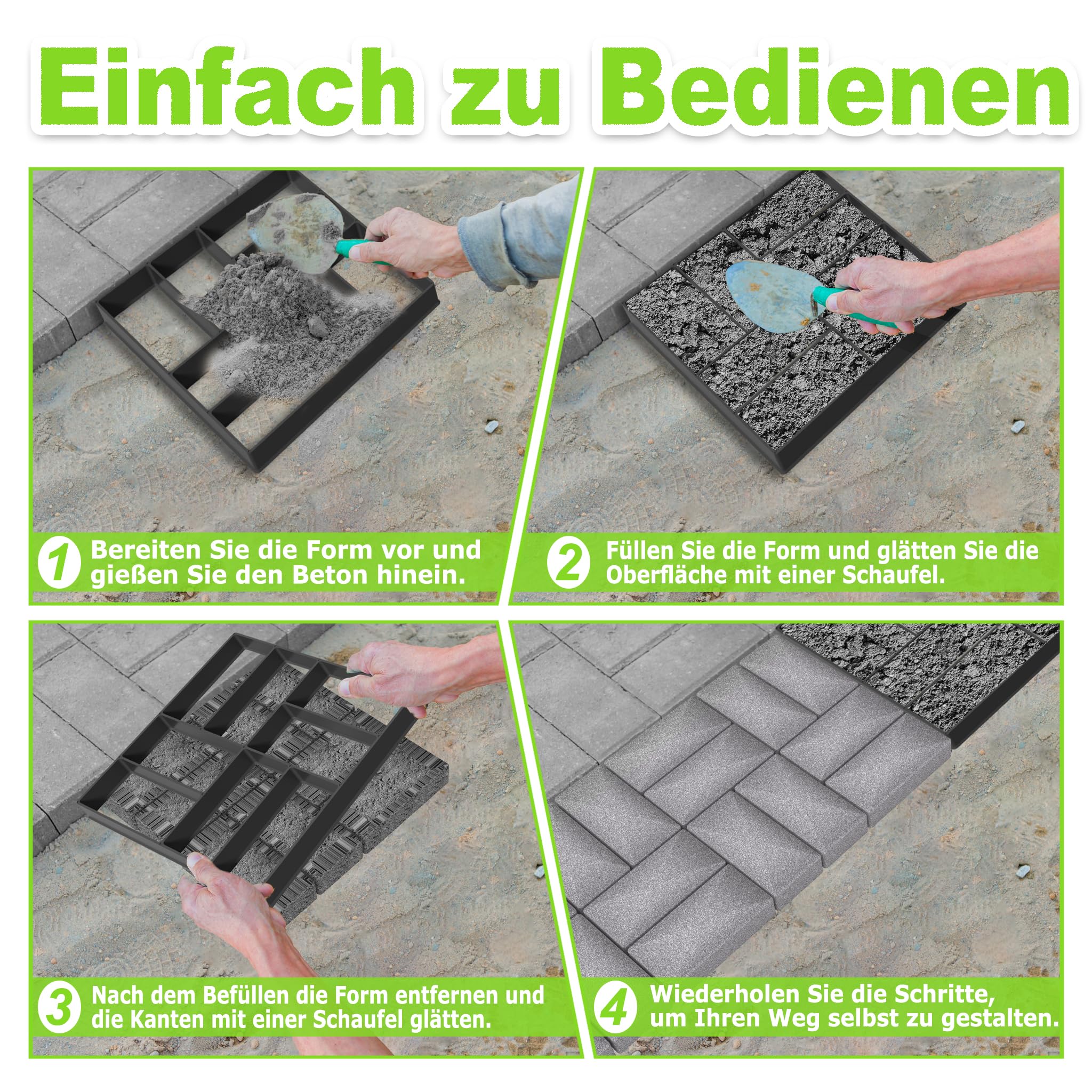 Einfach zu Bedienen

1 Bereiten Sie die Form vor und gießen Sie den Beton hinein.

2 Füllen Sie die Form und glätten Sie die Oberfläche mit einer Schaufel.

3 Nach dem Befüllen die Form entfernen und die Kanten mit einer Schaufel glätten.

4 Wiederholen Sie die Schritte, um Ihren Weg selbst zu gestalten.