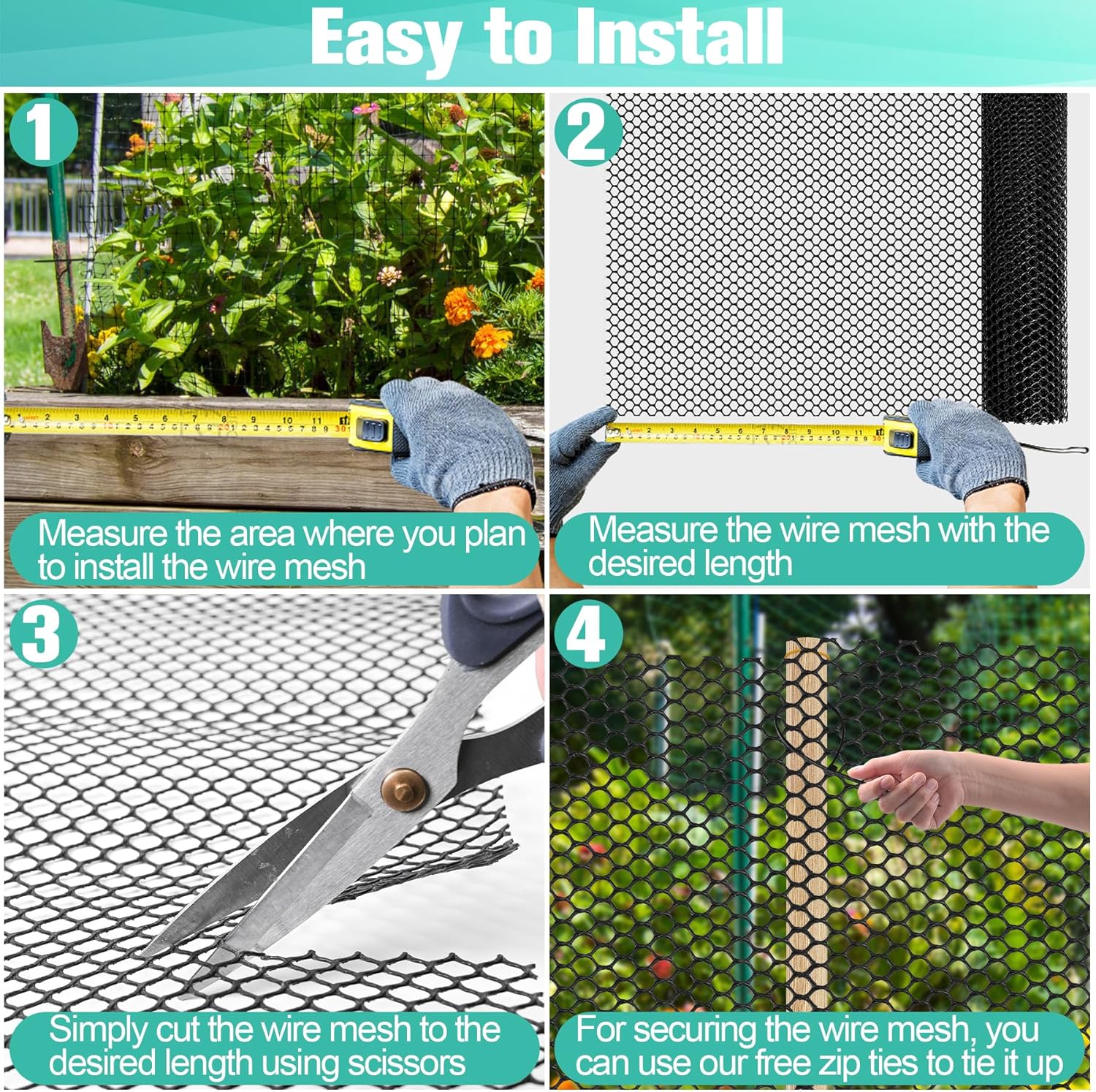 Easy to Install

1

Measure the area where you plan to install the wire mesh

2

Measure the wire mesh with the desired length

3

Simply cut the wire mesh to the desired length using scissors

4

For securing the wire mesh, you can use our free zip ties to tie it up