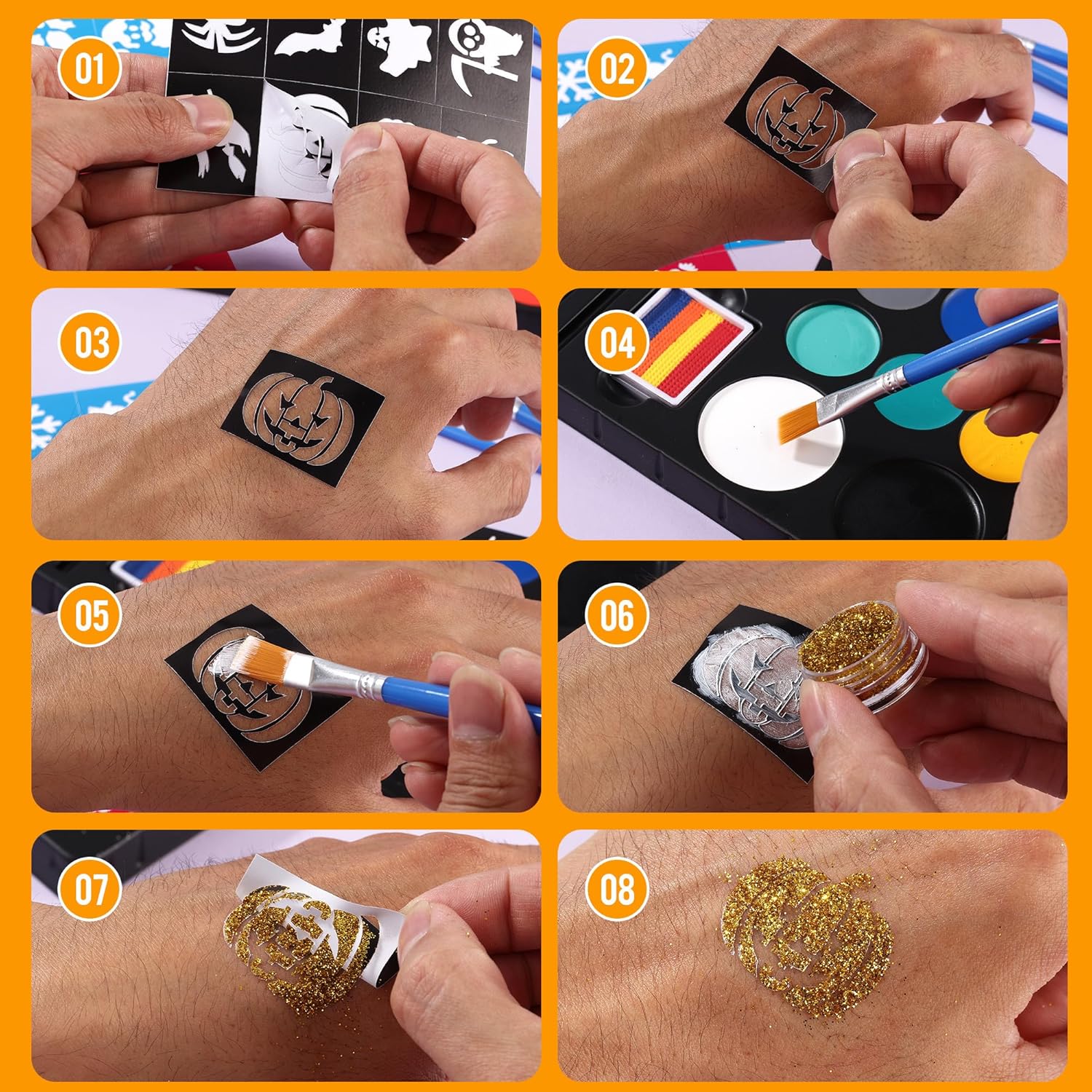 01

02

03

04

05

06

07

08