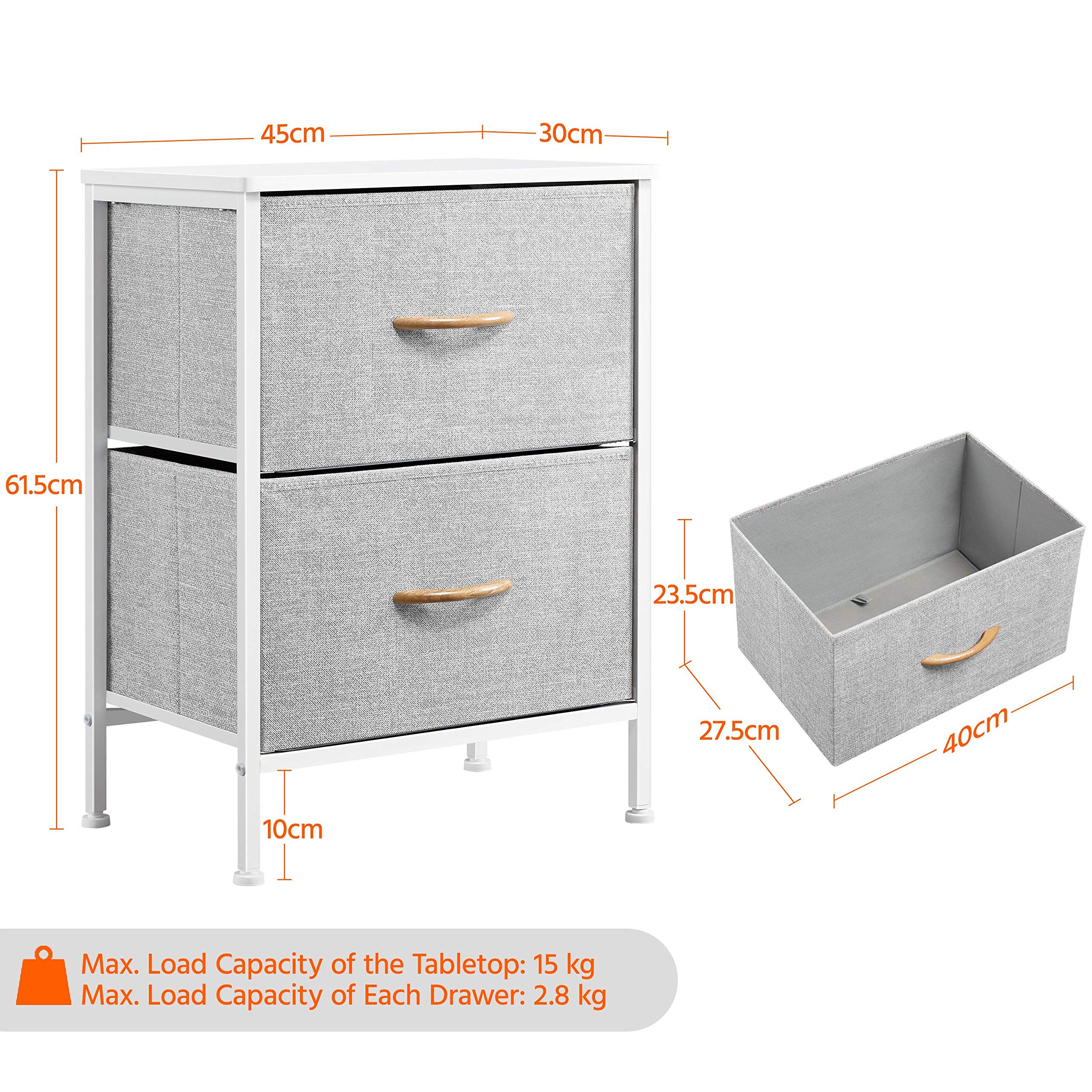 45cm
30cm
61.5cm
23.5cm
27.5cm
40cm
10cm

Max. Load Capacity of the Tabletop: 15 kg
Max. Load Capacity of Each Drawer: 2.8 kg