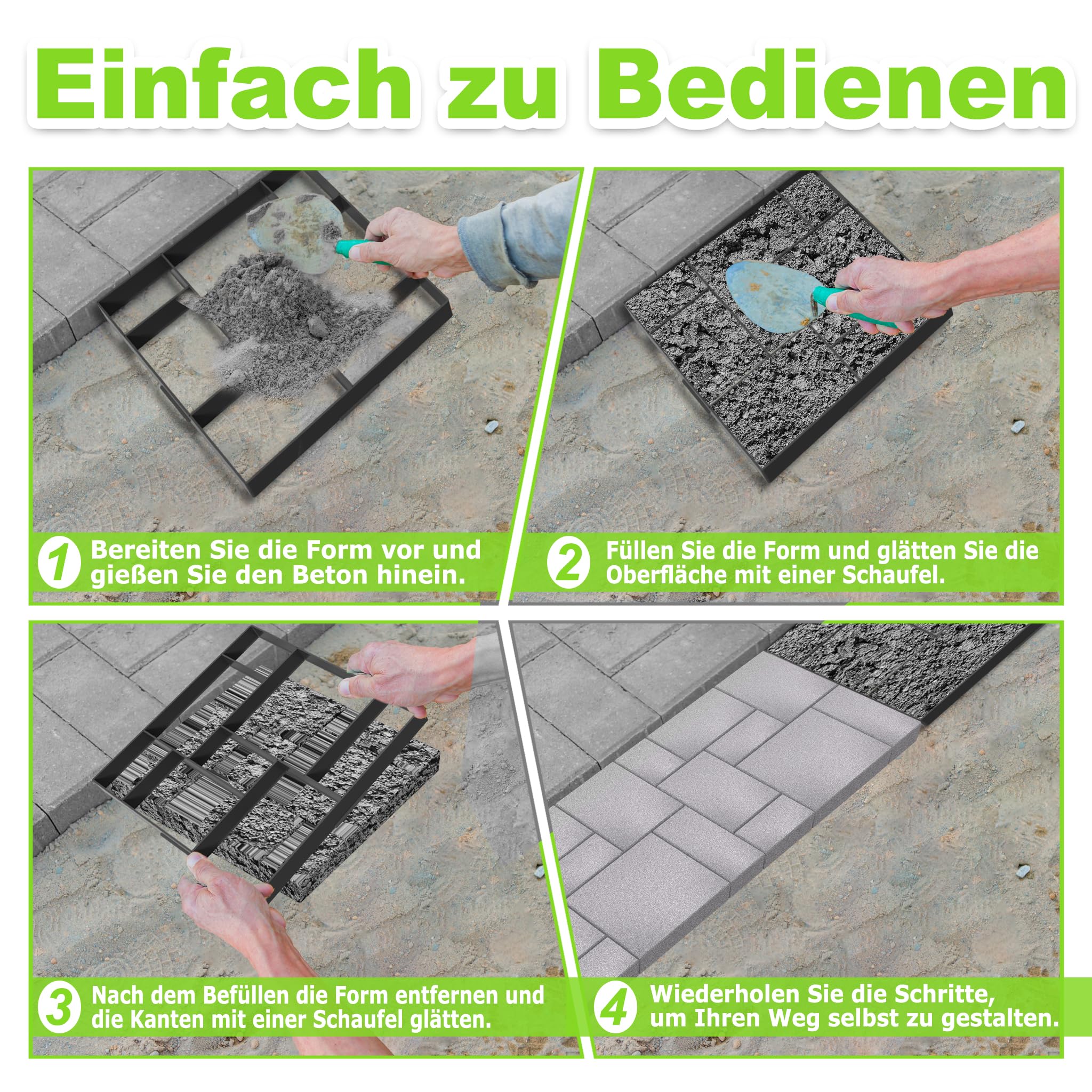 Einfach zu Bedienen

1 Bereiten Sie die Form vor und gießen Sie den Beton hinein.

2 Füllen Sie die Form und glätten Sie die Oberfläche mit einer Schaufel.

3 Nach dem Befüllen die Form entfernen und die Kanten mit einer Schaufel glätten.

4 Wiederholen Sie die Schritte, um Ihren Weg selbst zu gestalten.