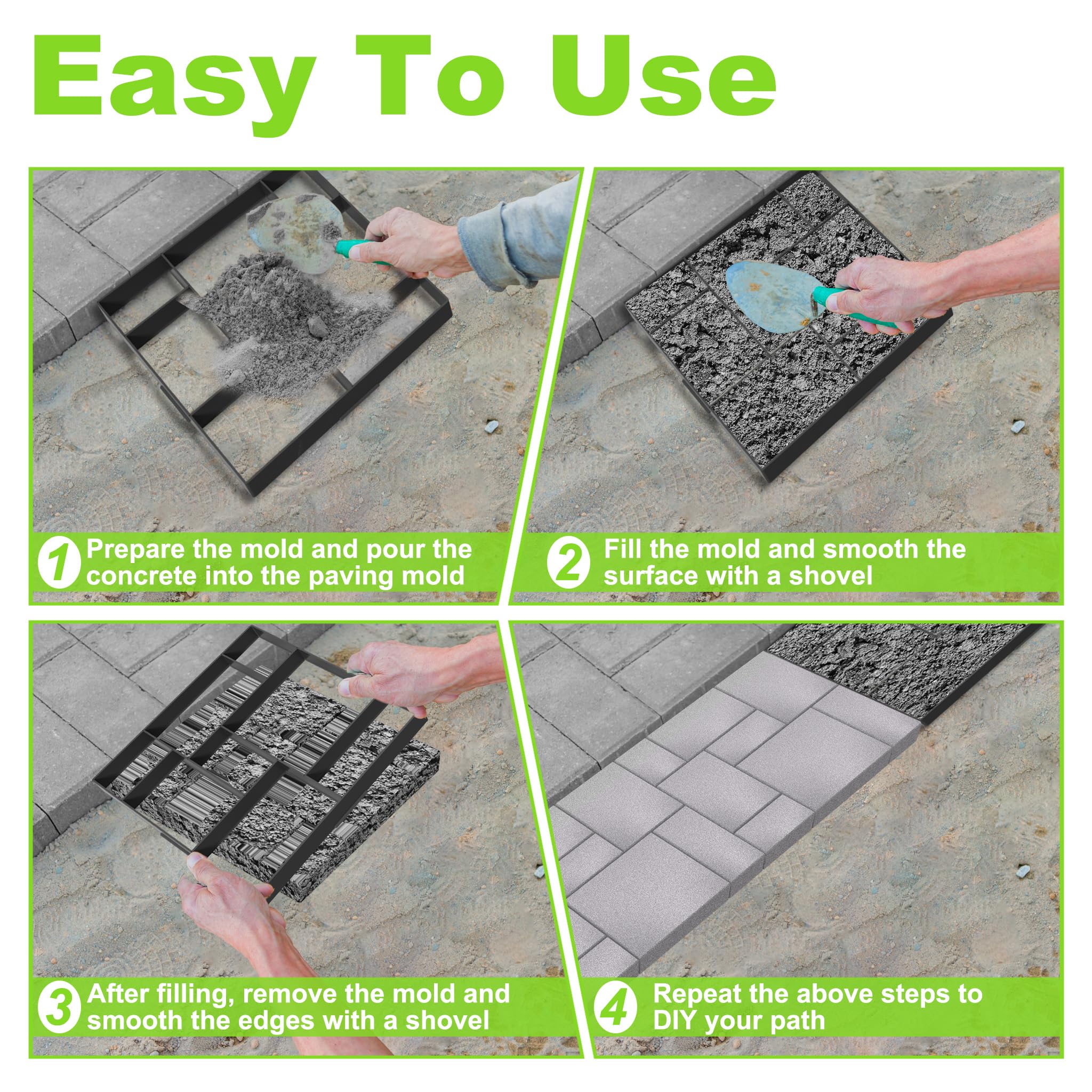 Easy To Use

1 Prepare the mold and pour the concrete into the paving mold

2 Fill the mold and smooth the surface with a shovel

3 After filling, remove the mold and smooth the edges with a shovel

4 Repeat the above steps to DIY your path