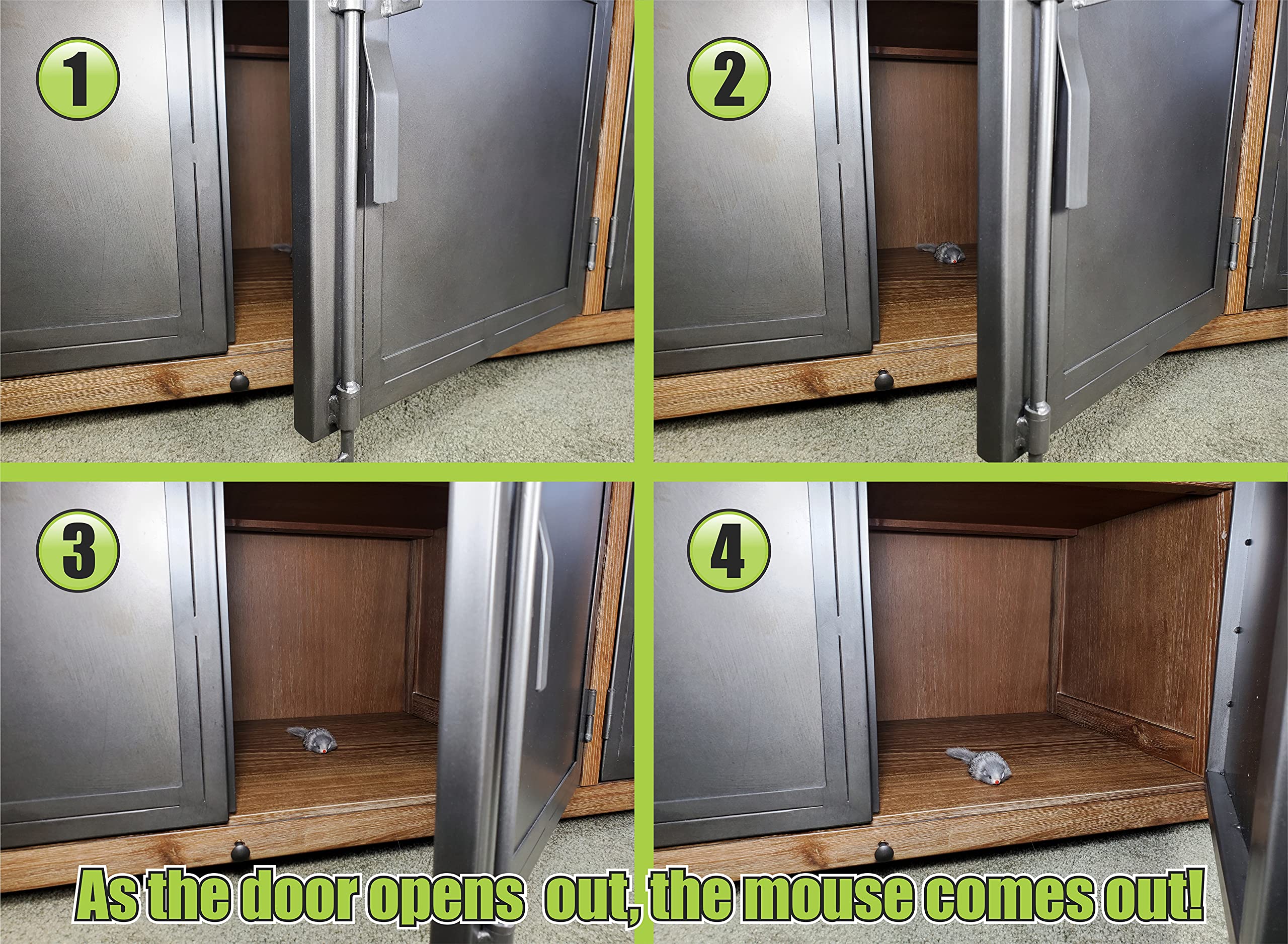 1

2

3

4

As the door opens out, the mouse comes out!