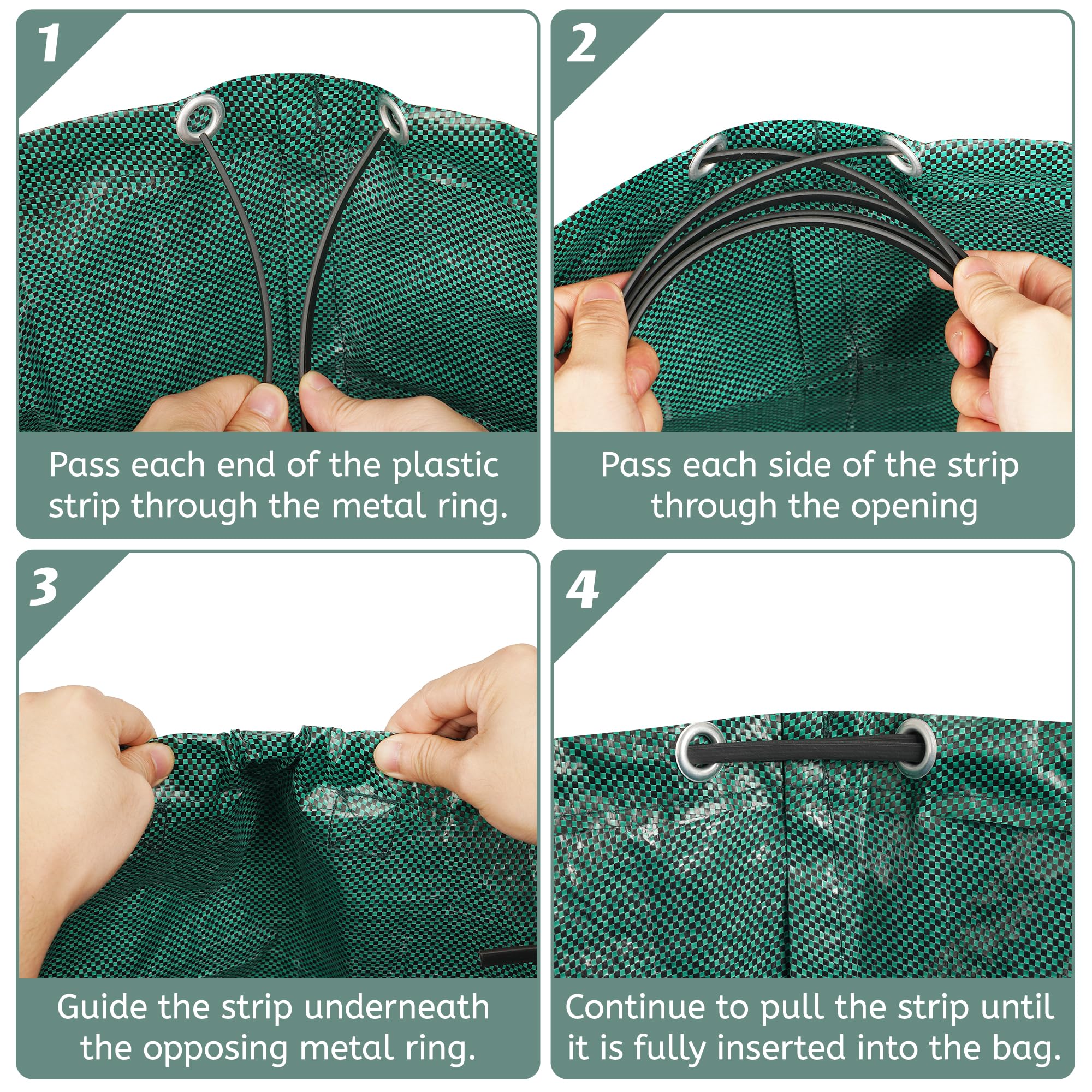 1

Pass each end of the plastic strip through the metal ring.

2

Pass each side of the strip through the opening

3

Guide the strip underneath the opposing metal ring.

4

Continue to pull the strip until it is fully inserted into the bag.