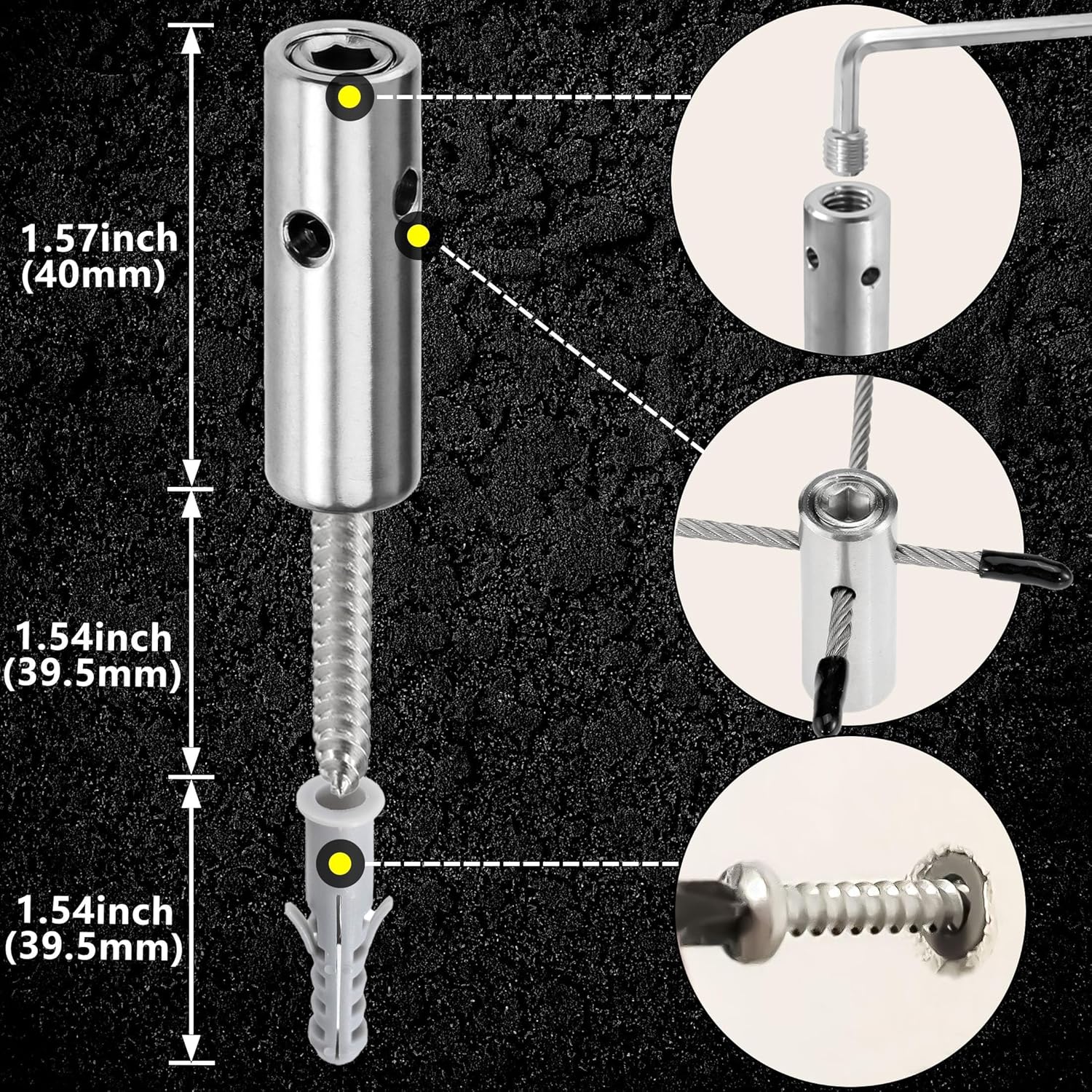 1.57inch
(40mm)

1.54inch
(39.5mm)

1.54inch
(39.5mm)