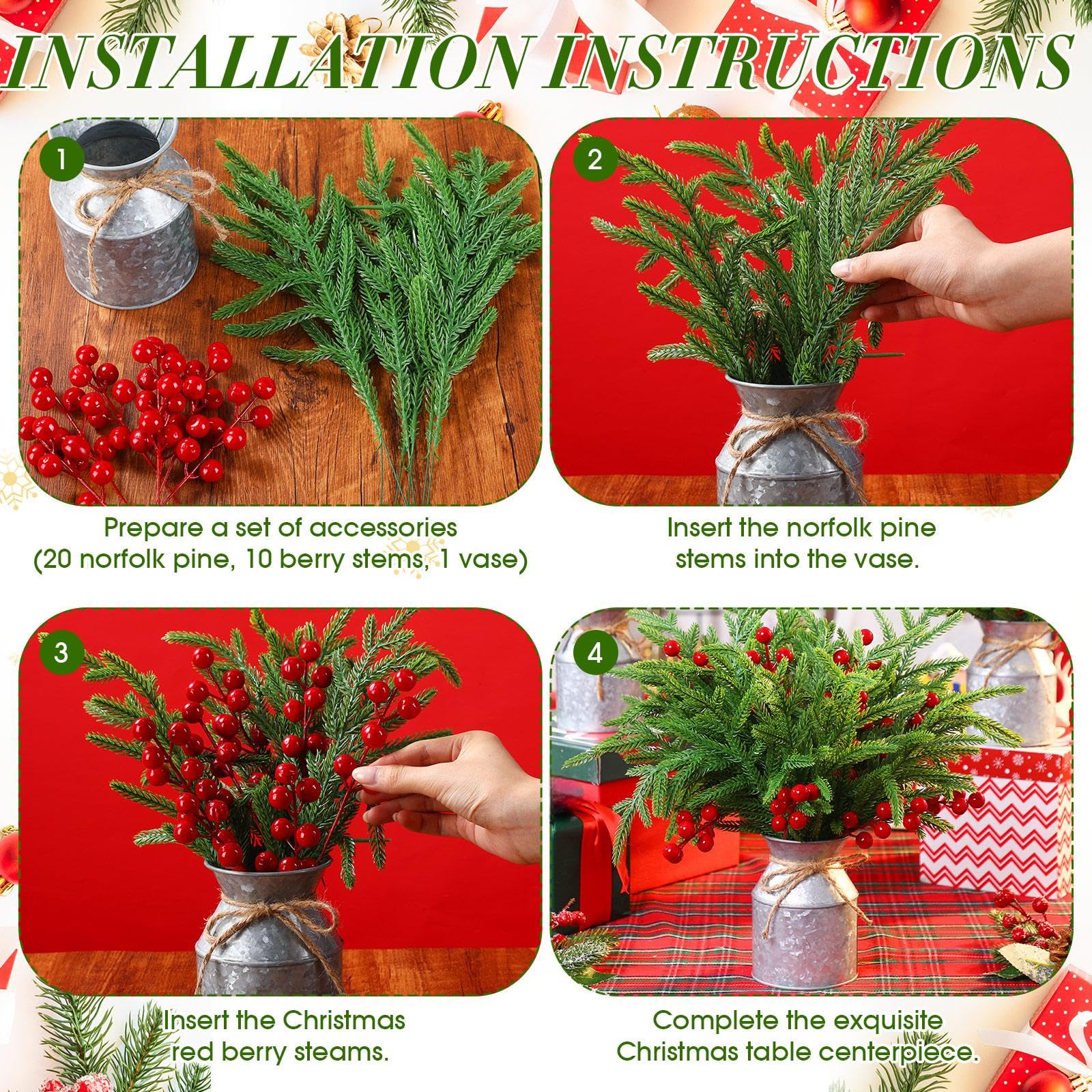 INSTALLATION INSTRUCTIONS

1

Prepare a set of accessories (20 norfolk pine, 10 berry stems, 1 vase)

2

Insert the norfolk pine stems into the vase.

3

Insert the Christmas red berry steams.

4

Complete the exquisite Christmas table centerpiece.