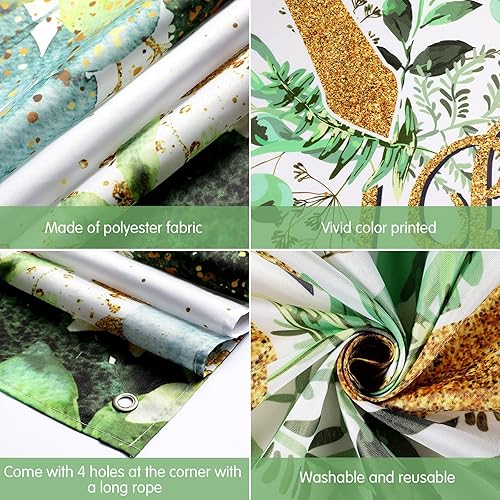 Made of polyester fabric

Vivid color printed

Come with 4 holes at the corner with a long rope

Washable and reusable