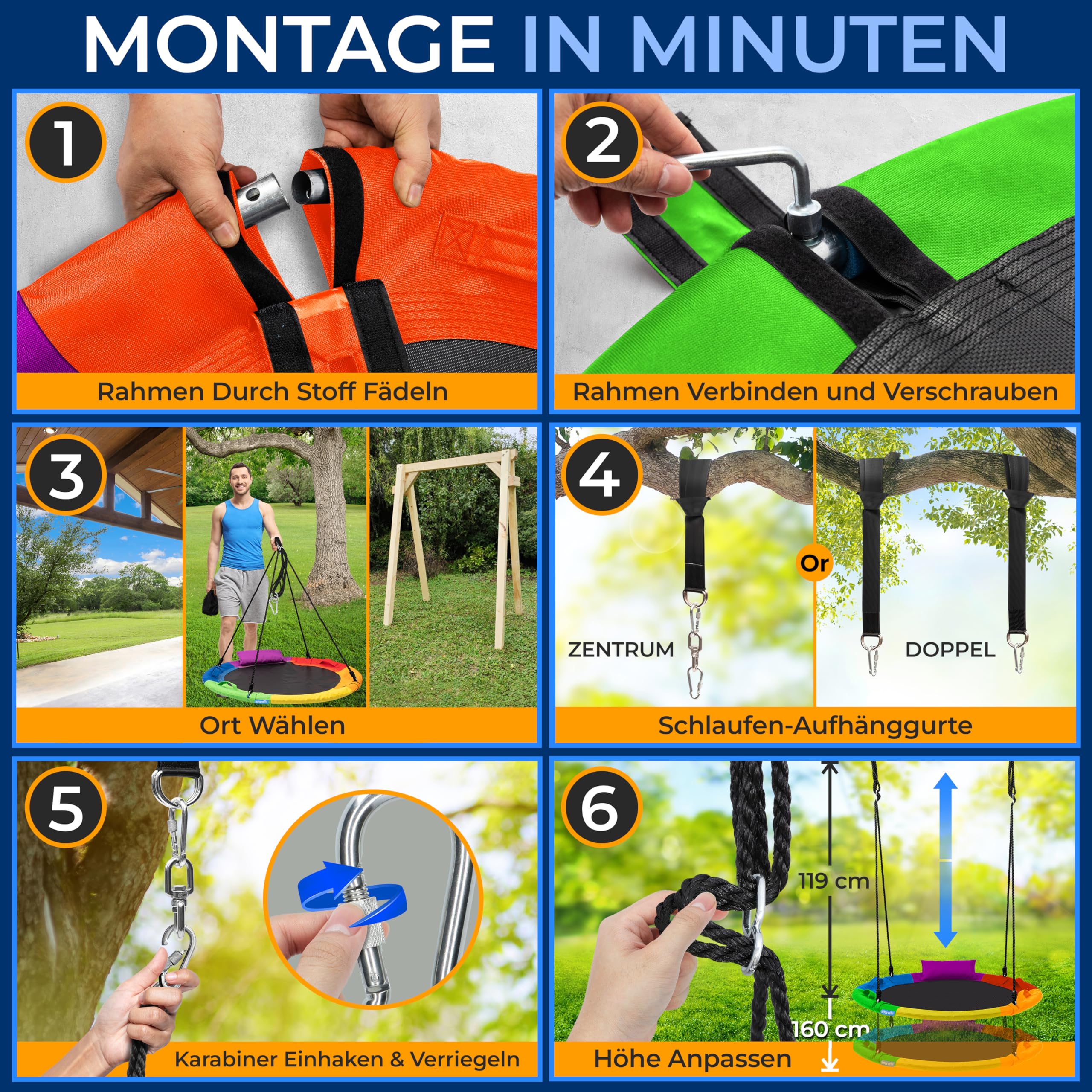 MONTAGE IN MINUTEN

1
Rahmen Durch Stoff Fädeln

2
Rahmen Verbinden und Verschrauben

3
Ort Wählen

4
ZENTRUM
Or
DOPPEL
Schlaufen-Aufhänggurte

5
Karabiner Einhaken & Verriegeln

6
119 cm
160 cm
Höhe Anpassen