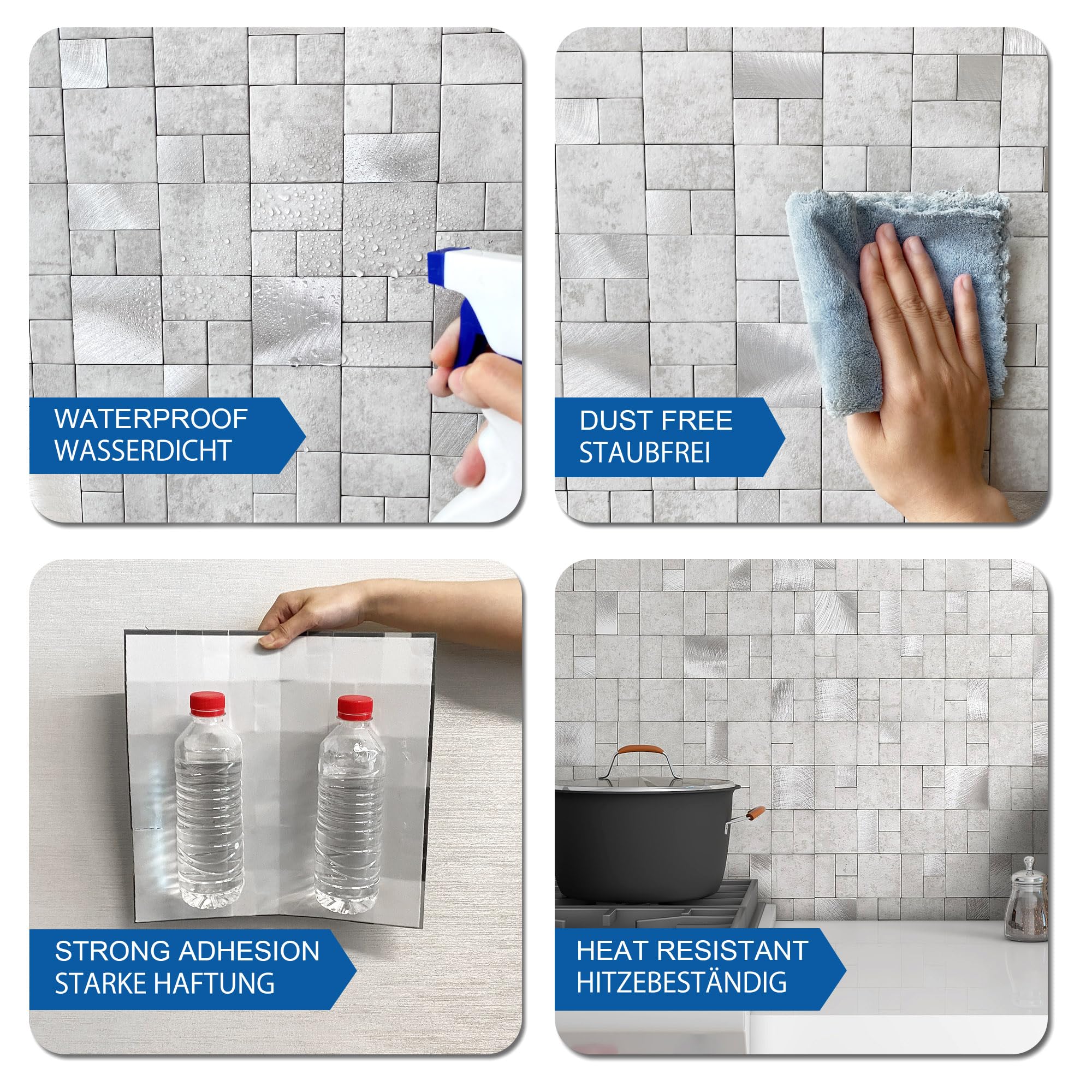 WATERPROOF
WASSERDICHT

DUST FREE
STAUBFREI

STRONG ADHESION
STARKE HAFTUNG

HEAT RESISTANT
HITZEBESTÄNDIG