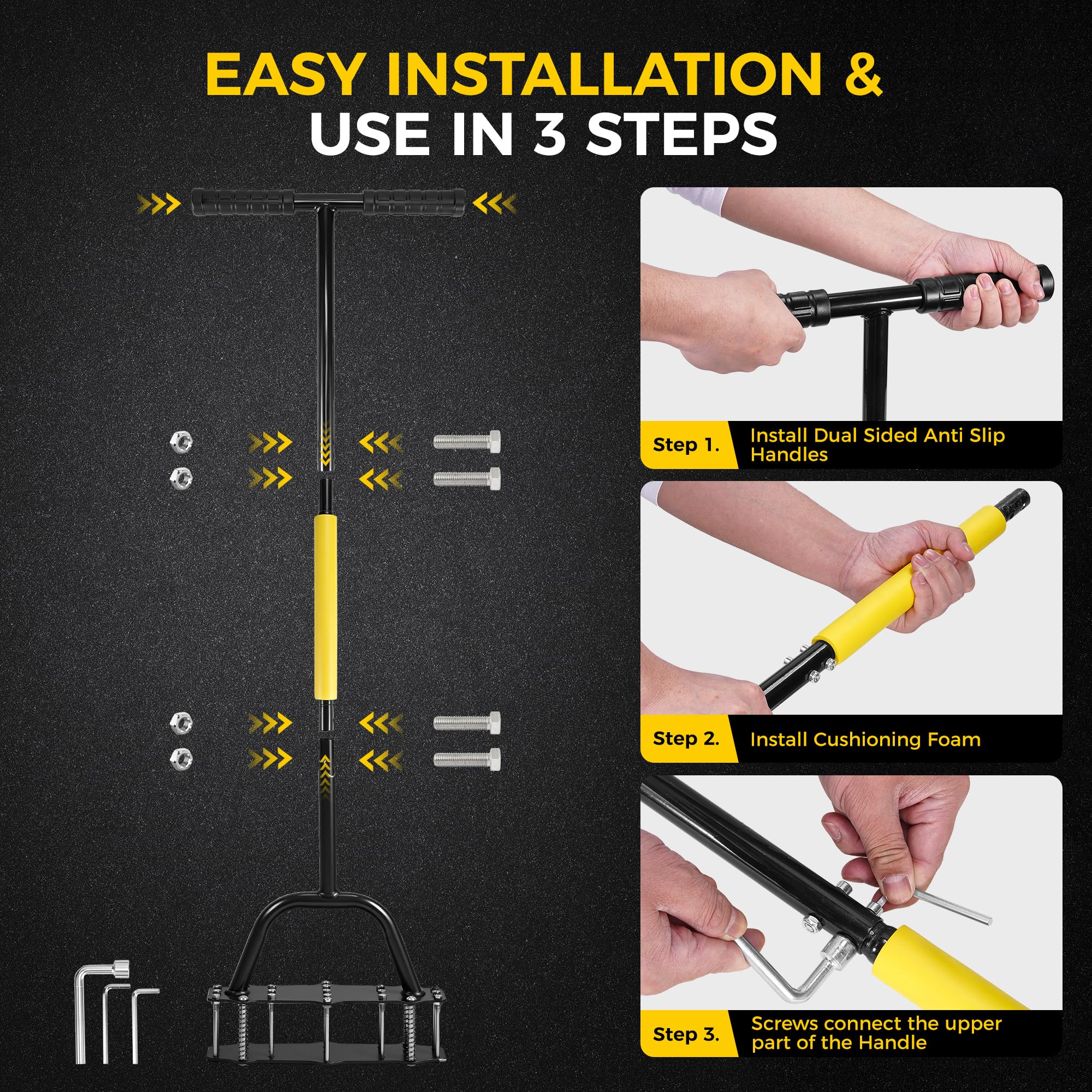 EASY INSTALLATION & USE IN 3 STEPS

Step 1. Install Dual Sided Anti Slip Handles

Step 2. Install Cushioning Foam

Step 3. Screws connect the upper part of the Handle