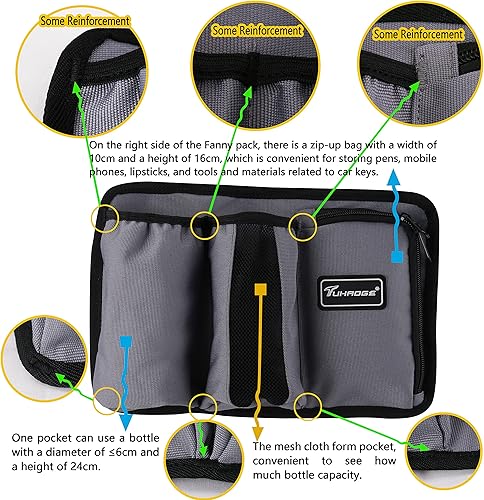 Some Reinforcement

Some Reinforcement

Some Reinforcement

On the right side of the Fanny pack, there is a zip-up bag with a width of 10cm and a height of 16cm, which is convenient for storing pens, mobile phones, lipsticks, and tools and materials related to car keys.

TUHAOGE®

One pocket can use a bottle with a diameter of ≤6cm and a height of 24cm.

The mesh cloth form pocket, convenient to see how much bottle capacity.