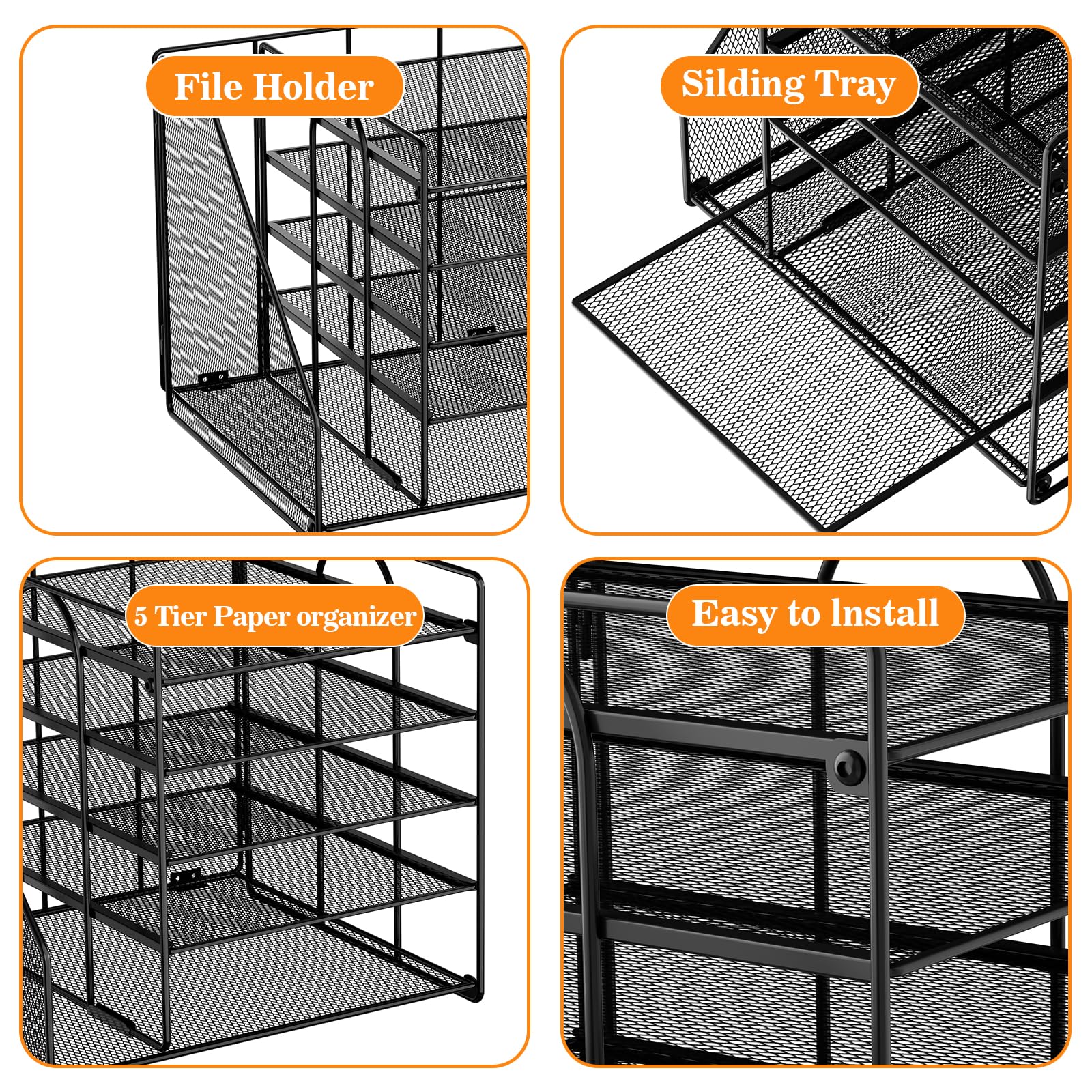 File Holder

Silding Tray

5 Tier Paper organizer

Easy to Install