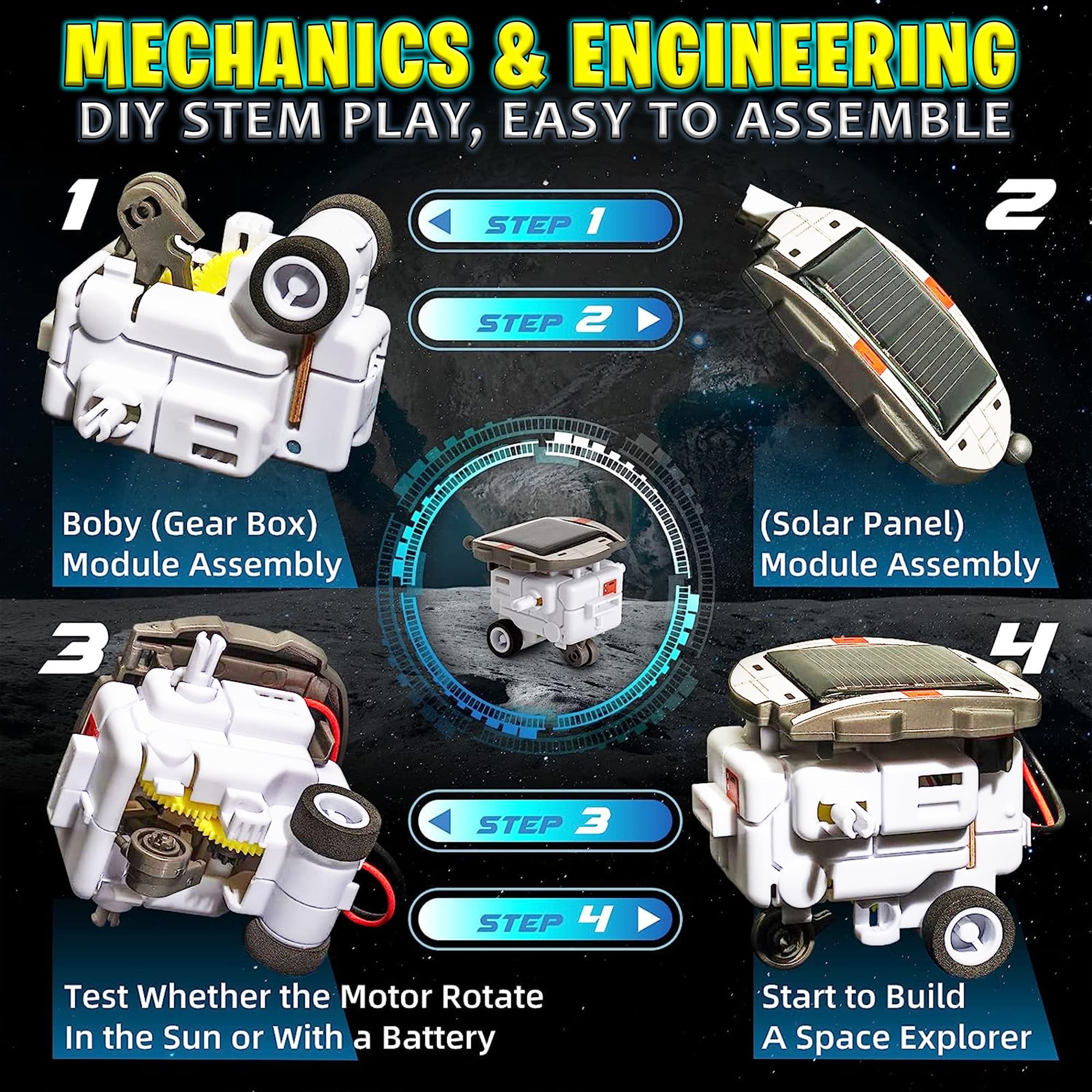 MECHANICS & ENGINEERING
DIY STEM PLAY, EASY TO ASSEMBLE

1

STEP 1

STEP 2

2

Boby (Gear Box) Module Assembly

(Solar Panel) Module Assembly

3

4

STEP 3

STEP 4

Test Whether the Motor Rotate In the Sun or With a Battery

Start to Build A Space Explorer