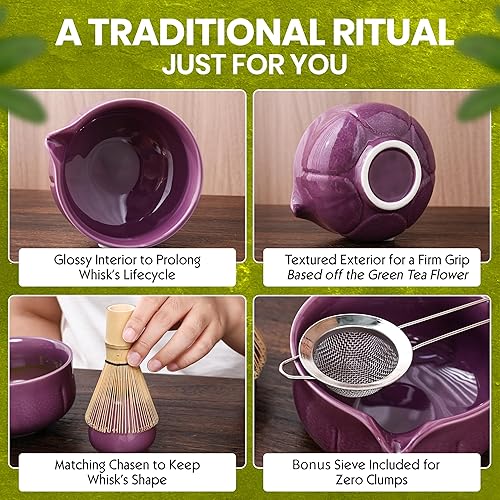 A TRADITIONAL RITUAL
JUST FOR YOU

Glossy Interior to Prolong Whisk's Lifecycle

Textured Exterior for a Firm Grip
Based off the Green Tea Flower

Matching Chasen to Keep Whisk's Shape

Bonus Sieve Included for Zero Clumps