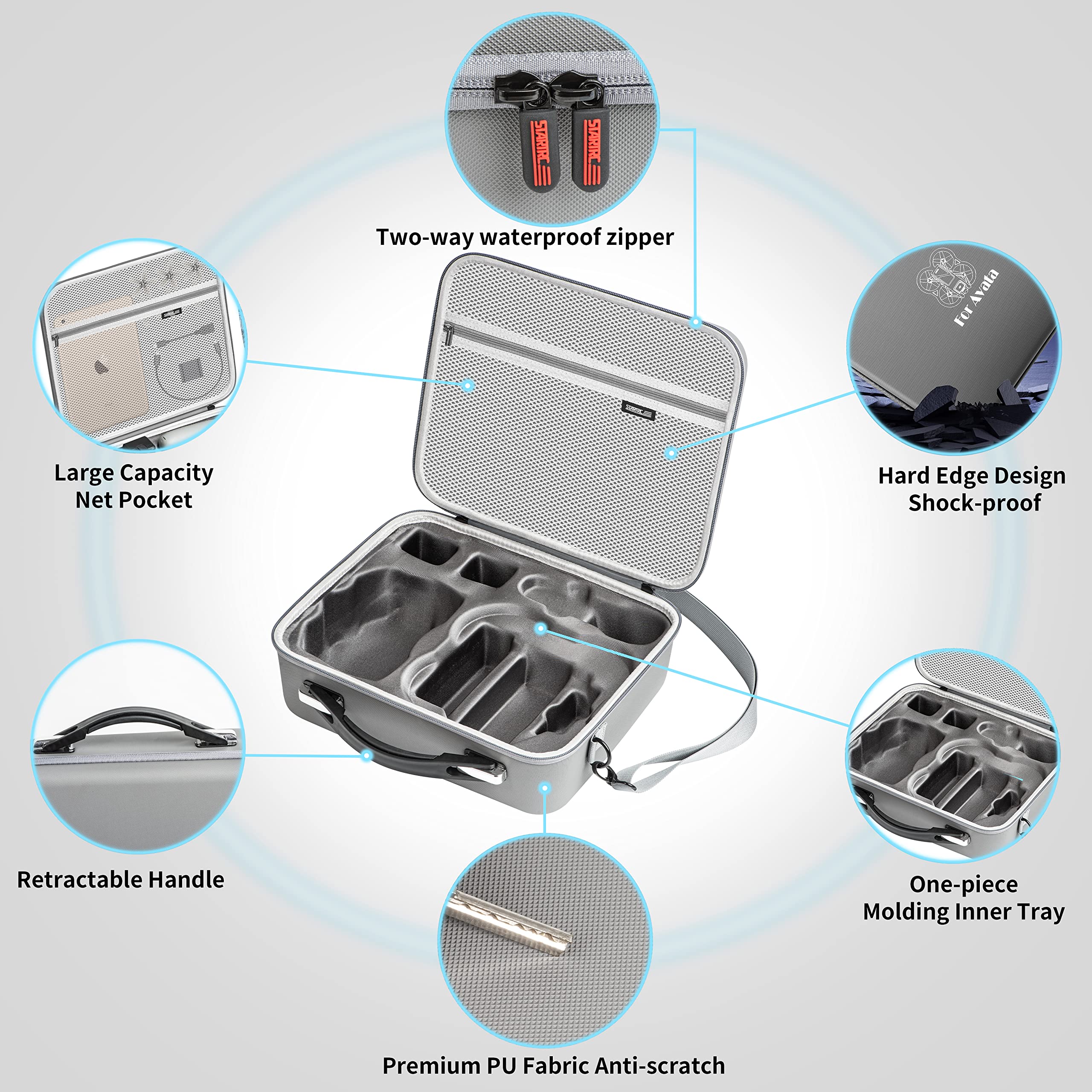 STARTRC
STARTRC
Two-way waterproof zipper

Large Capacity Net Pocket

STARTRC

For Avata

Hard Edge Design Shock-proof

Retractable Handle

One-piece Molding Inner Tray

Premium PU Fabric Anti-scratch