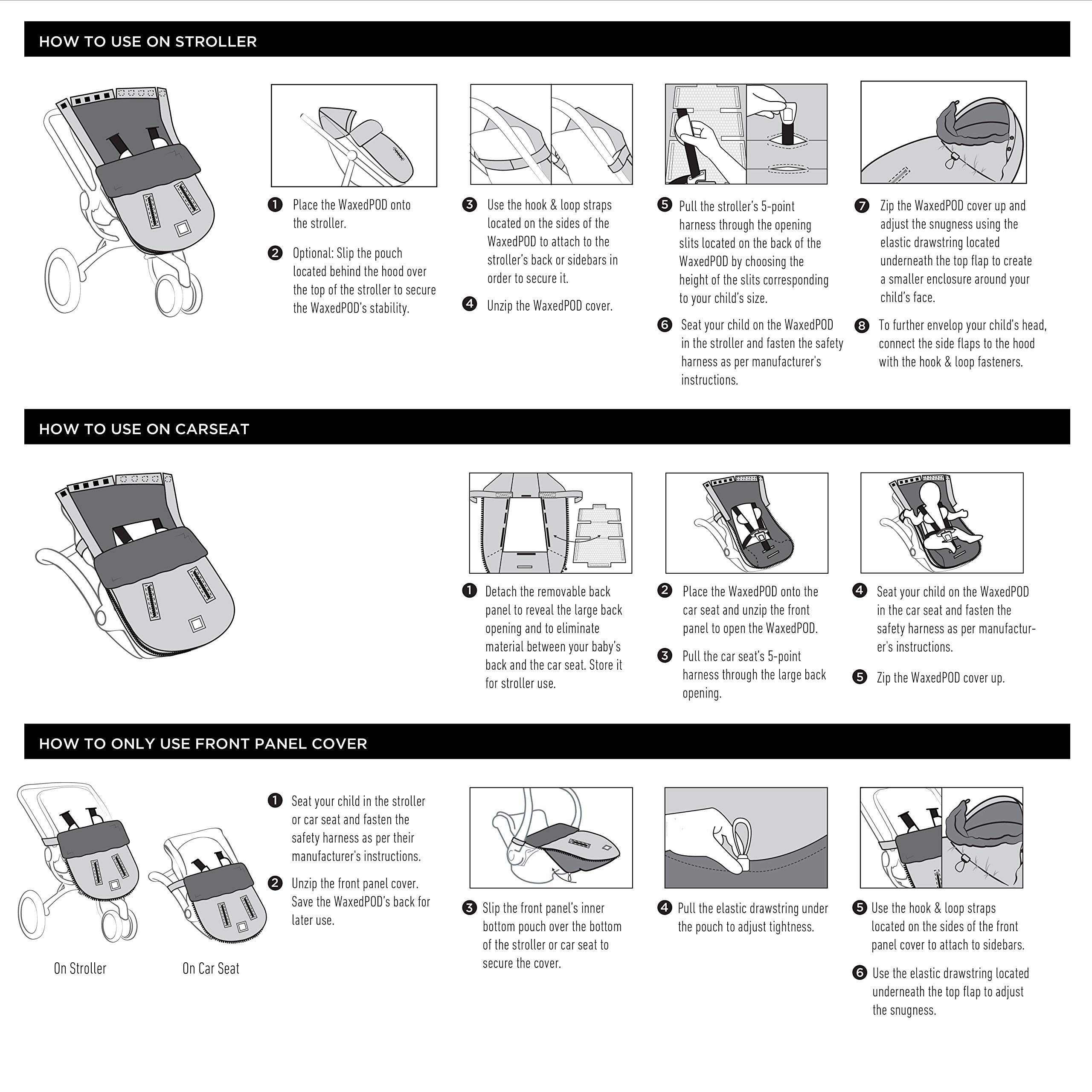 HOW TO USE ON STROLLER

1 Place the WaxedPOD onto the stroller.

2 Optional: Slip the pouch located behind the hood over the top of the stroller to secure the WaxedPOD's stability.

3 Use the hook & loop straps located on the sides of the WaxedPOD to attach to the stroller's back or sidebars in order to secure it.

4 Unzip the WaxedPOD cover.

5 Pull the stroller's 5-point harness through the opening slits located on the back of the WaxedPOD by choosing the height of the slits corresponding to your child's size.

6 Seat your child on the WaxedPOD in the stroller and fasten the safety harness as per manufacturer's instructions.

7 Zip the WaxedPOD cover up and adjust the snugness using the elastic drawstring located underneath the top flap to create a smaller enclosure around your child's face.

8 To further envelop your child's head, connect the side flaps to the hood with the hook & loop fasteners.

HOW TO USE ON CARSEAT

1 Detach the removable back panel to reveal the large back opening and to eliminate material between your baby's back and the car seat. Store it for stroller use.

2 Place the WaxedPOD onto the car seat and unzip the front panel to open the WaxedPOD.

3 Pull the car seat's 5-point harness through the large back opening.

4 Seat your child on the WaxedPOD in the car seat and fasten the safety harness as per manufacturer's instructions.

5 Zip the WaxedPOD cover up.

HOW TO ONLY USE FRONT PANEL COVER

On Stroller

On Car Seat

1 Seat your child in the stroller or car seat and fasten the safety harness as per their manufacturer's instructions.

2 Unzip the front panel cover. Save the WaxedPOD's back for later use.

3 Slip the front panel's inner bottom pouch over the bottom of the stroller or car seat to secure the cover.

4 Pull the elastic drawstring under the pouch to adjust tightness.

5 Use the hook & loop straps located on the sides of the front panel cover to attach to sidebars.

6 Use the elastic drawstring located underneath the top flap to adjust the snugness.