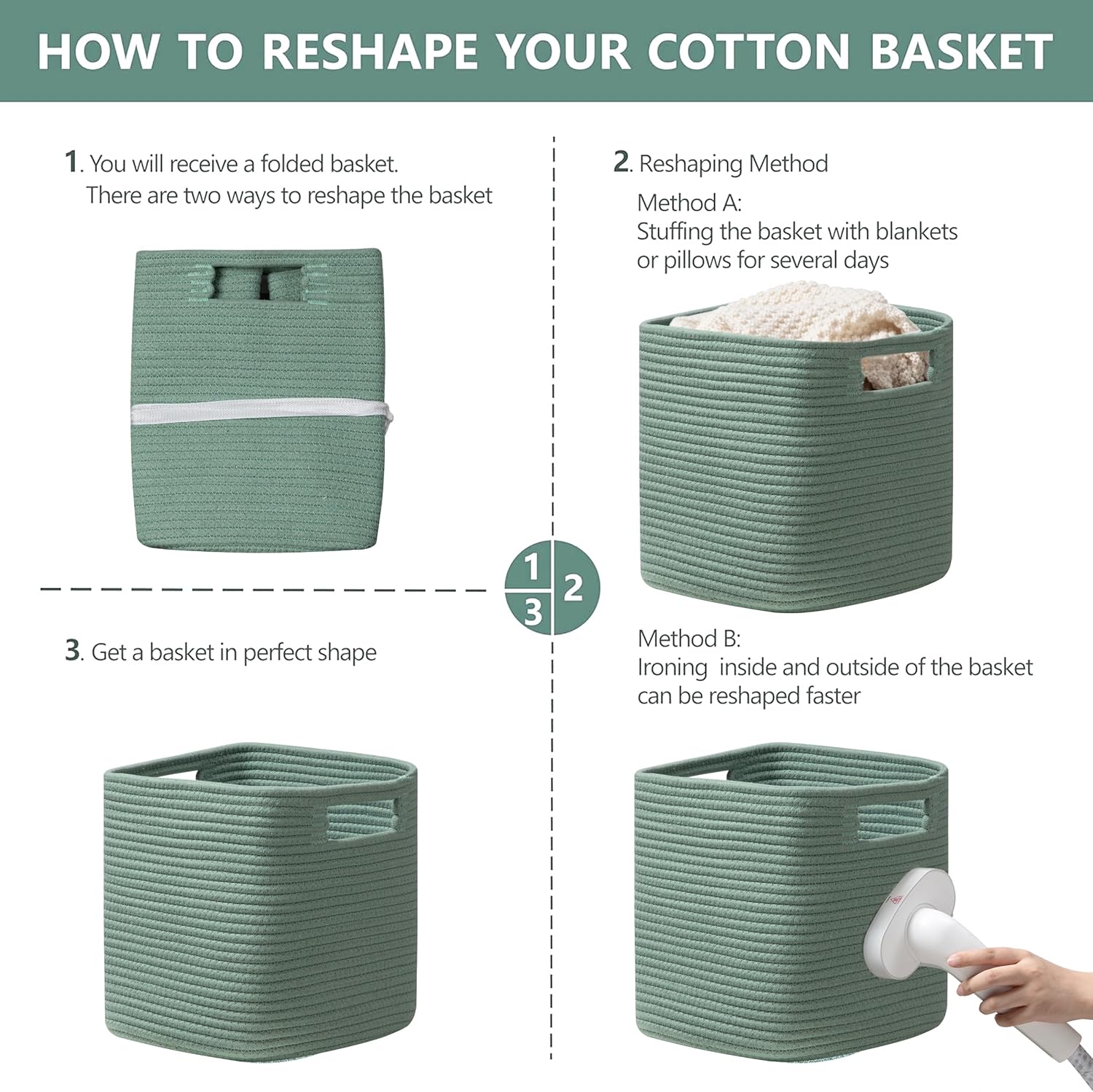 HOW TO RESHAPE YOUR COTTON BASKET

1. You will receive a folded basket.
There are two ways to reshape the basket

2. Reshaping Method
Method A:
Stuffing the basket with blankets or pillows for several days

1
2
3

3. Get a basket in perfect shape

Method B:
Ironing  inside and outside of the basket can be reshaped faster