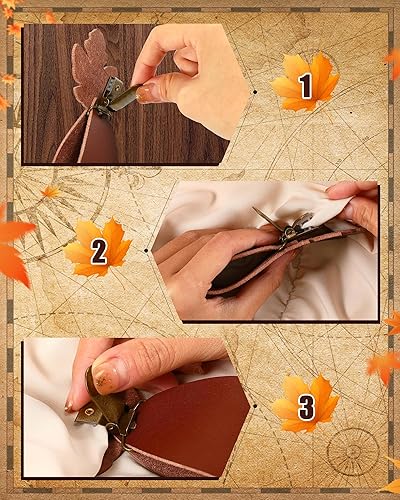 1

2

3