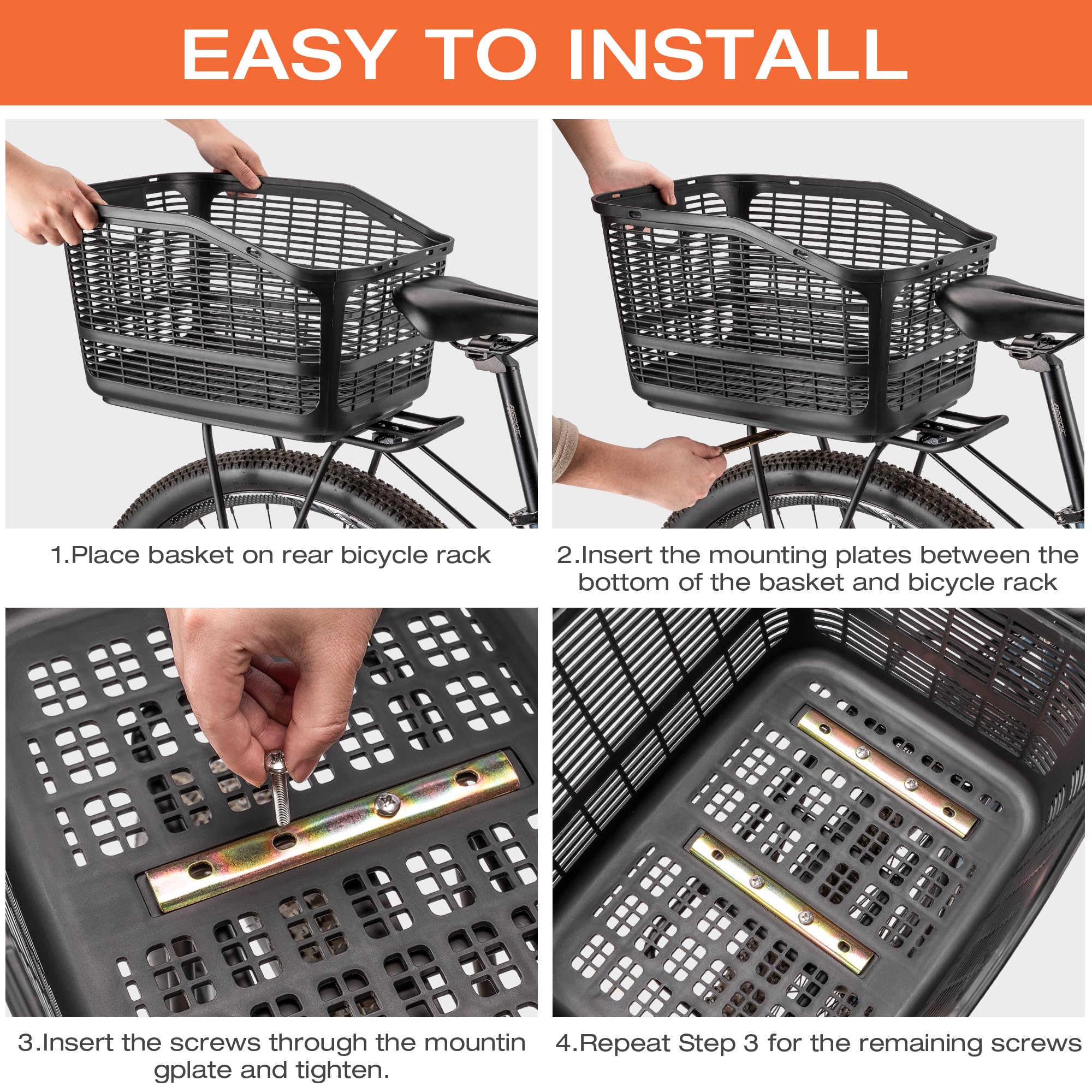 EASY TO INSTALL

1.Place basket on rear bicycle rack

2.Insert the mounting plates between the bottom of the basket and bicycle rack

3.Insert the screws through the mountin gplate and tighten.

4.Repeat Step 3 for the remaining screws