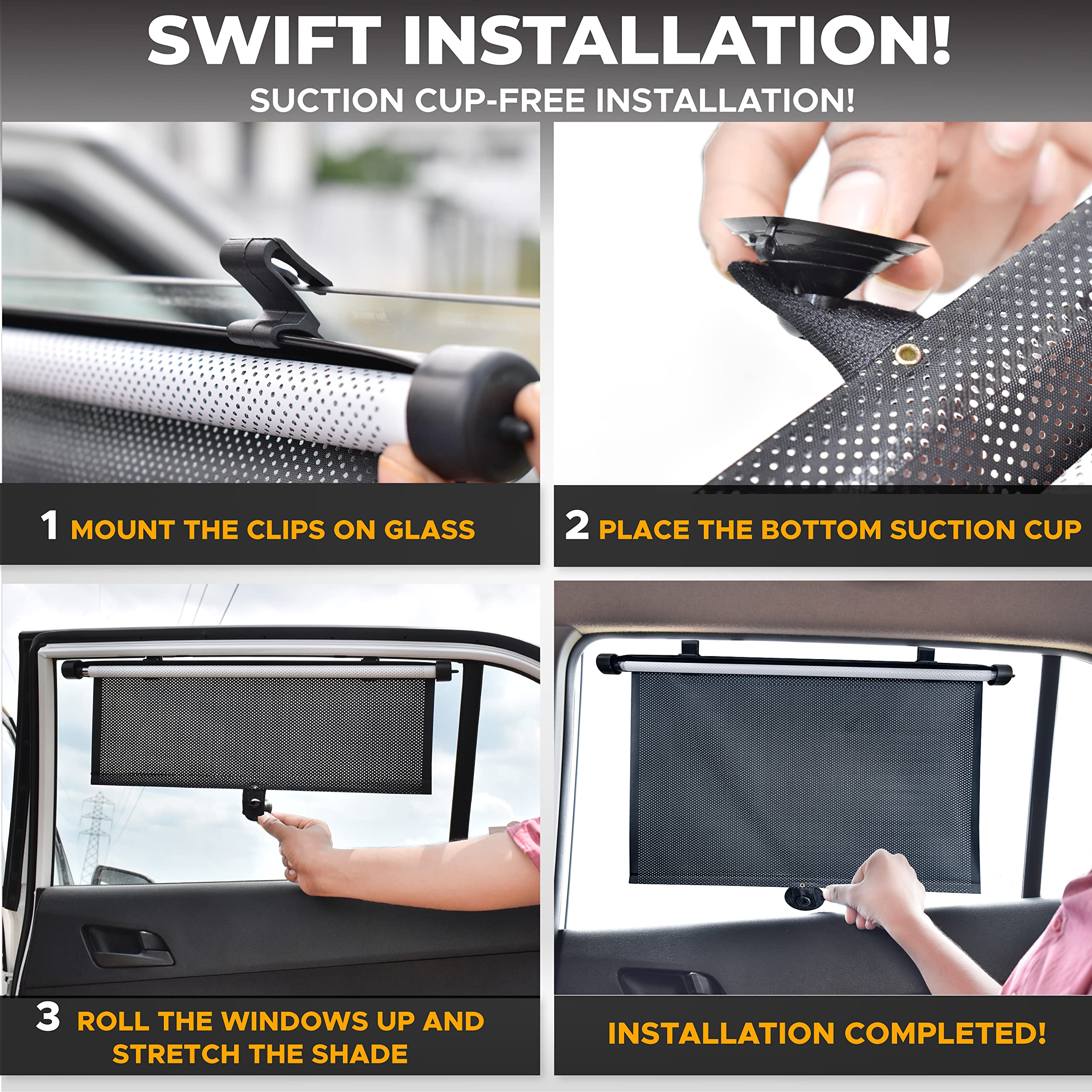 SWIFT INSTALLATION!
SUCTION CUP-FREE INSTALLATION!

1 MOUNT THE CLIPS ON GLASS

2 PLACE THE BOTTOM SUCTION CUP

3 ROLL THE WINDOWS UP AND STRETCH THE SHADE

INSTALLATION COMPLETED!