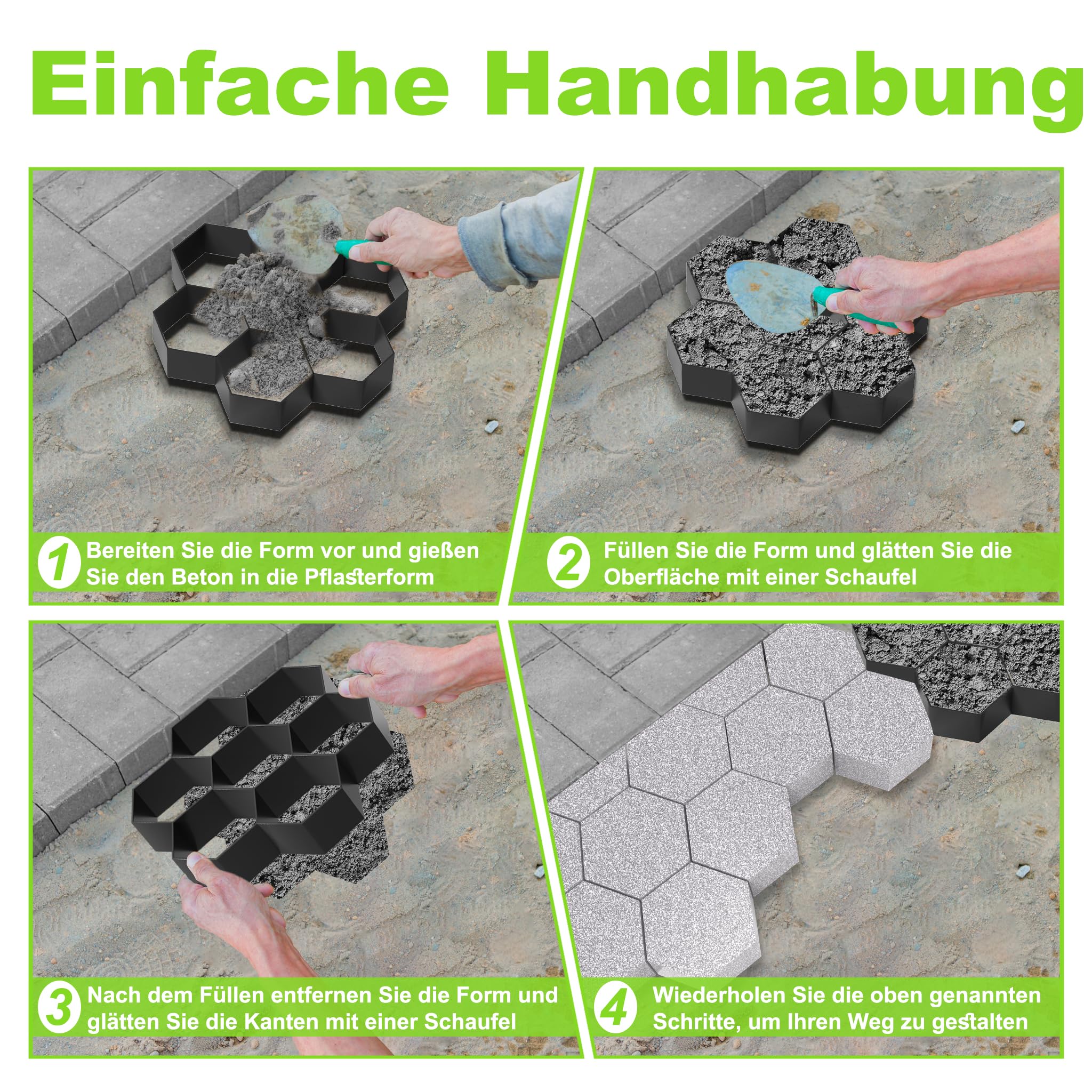 Einfache Handhabung

1 Bereiten Sie die Form vor und gießen Sie den Beton in die Pflasterform

2 Füllen Sie die Form und glätten Sie die Oberfläche mit einer Schaufel

3 Nach dem Füllen entfernen Sie die Form und glätten Sie die Kanten mit einer Schaufel

4 Wiederholen Sie die oben genannten Schritte, um Ihren Weg zu gestalten