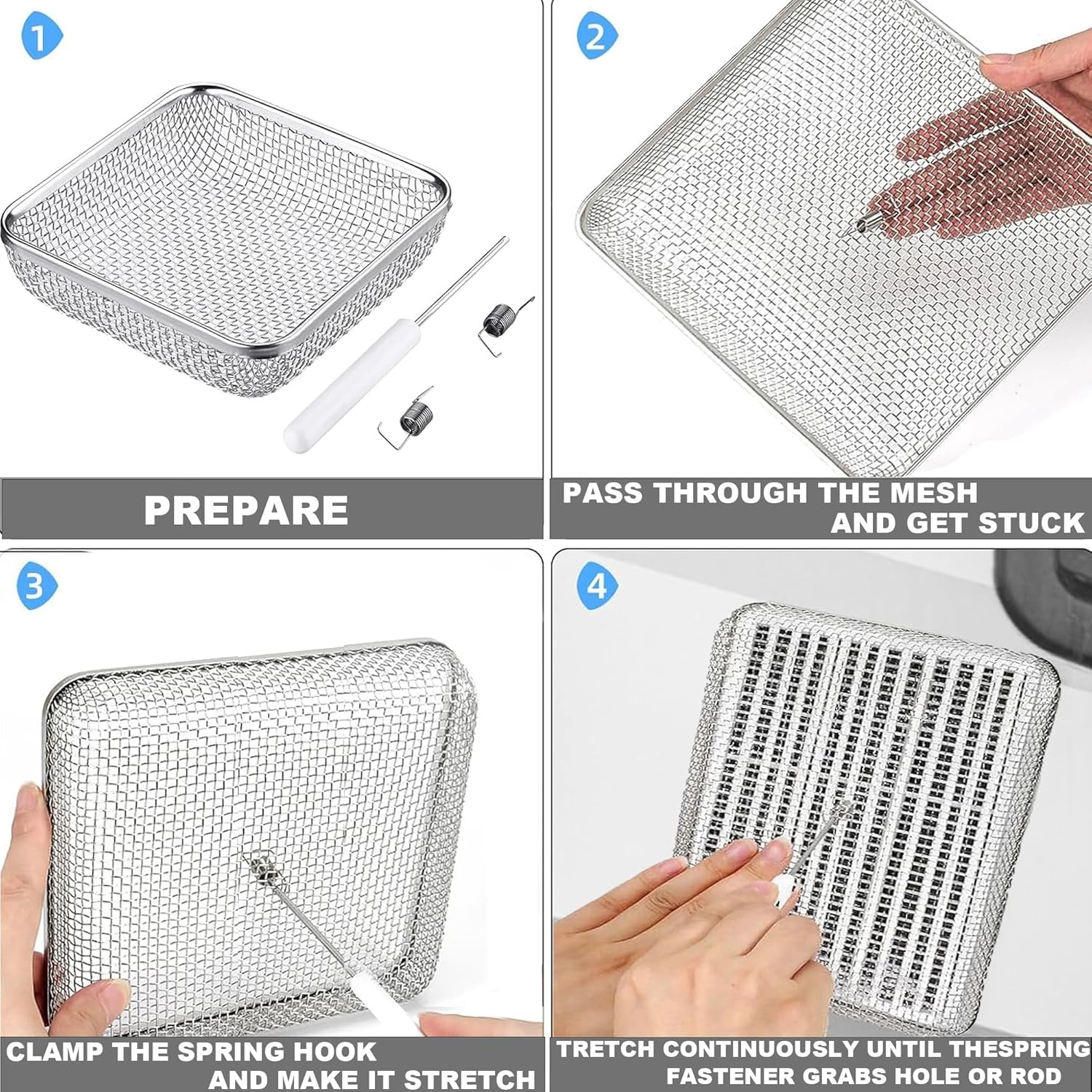 1

PREPARE

2

PASS THROUGH THE MESH AND GET STUCK

3

CLAMP THE SPRING HOOK AND MAKE IT STRETCH

4

TRETCH CONTINUOUSLY UNTIL THESPRING FASTENER GRABS HOLE OR ROD