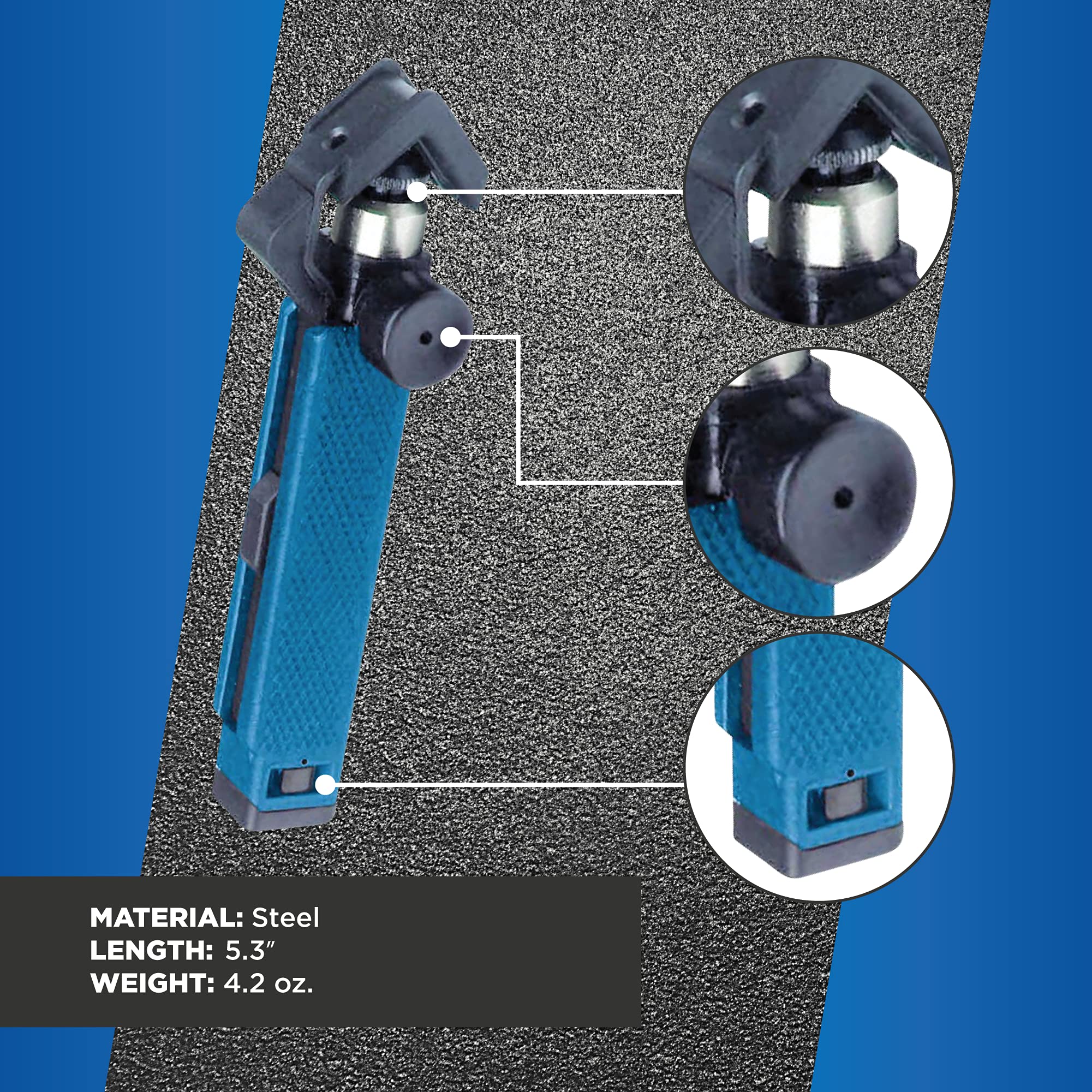 MATERIAL: Steel
LENGTH: 5.3″
WEIGHT: 4.2 oz.