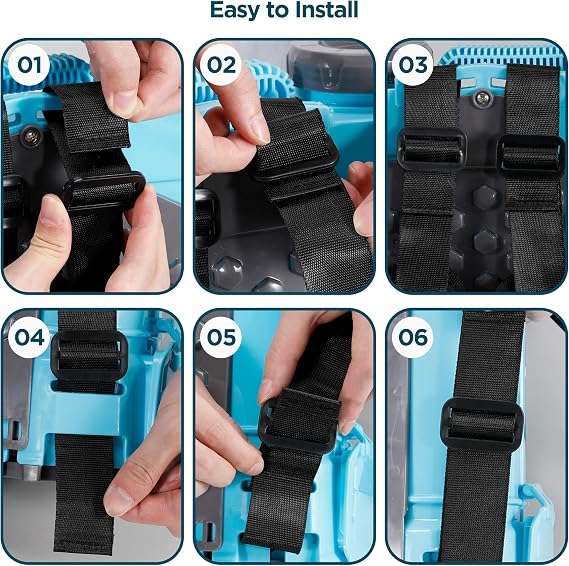 Easy to Install

01

02

03

04

05

06