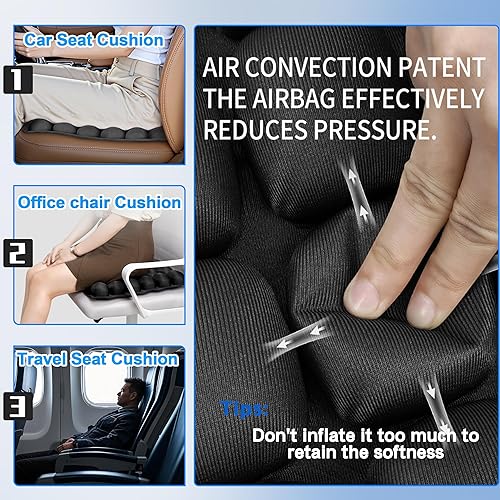 Car Seat Cushion
1
Office chair Cushion
2
Travel Seat Cushion
3

AIR CONVECTION PATENT THE AIRBAG EFFECTIVELY REDUCES PRESSURE.

Tips:
Don't inflate it too much to retain the softness