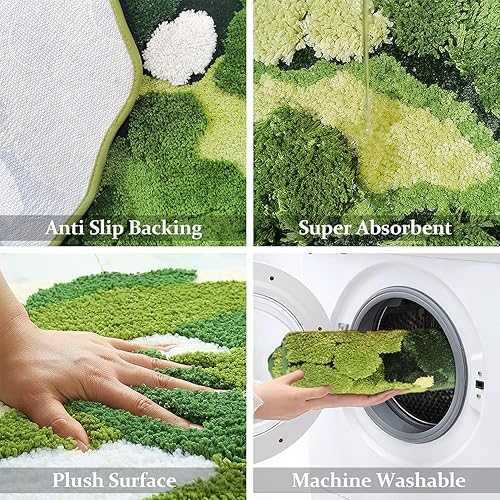 Anti Slip Backing

Super Absorbent

Plush Surface

Machine Washable