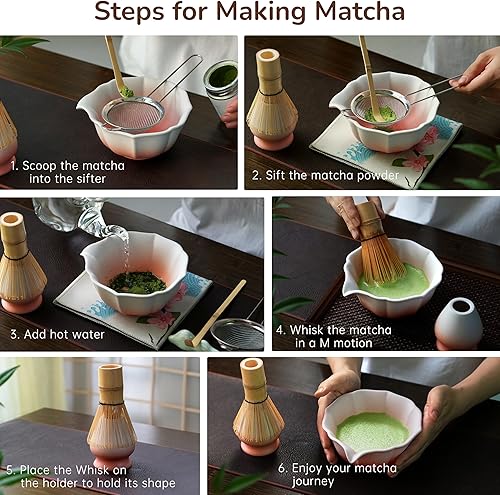 Steps for Making Matcha

1. Scoop the matcha into the sifter

2. Sift the matcha powder

3. Add hot water

4. Whisk the matcha in a M motion

5. Place the Whisk on the holder to hold its shape

6. Enjoy your matcha journey