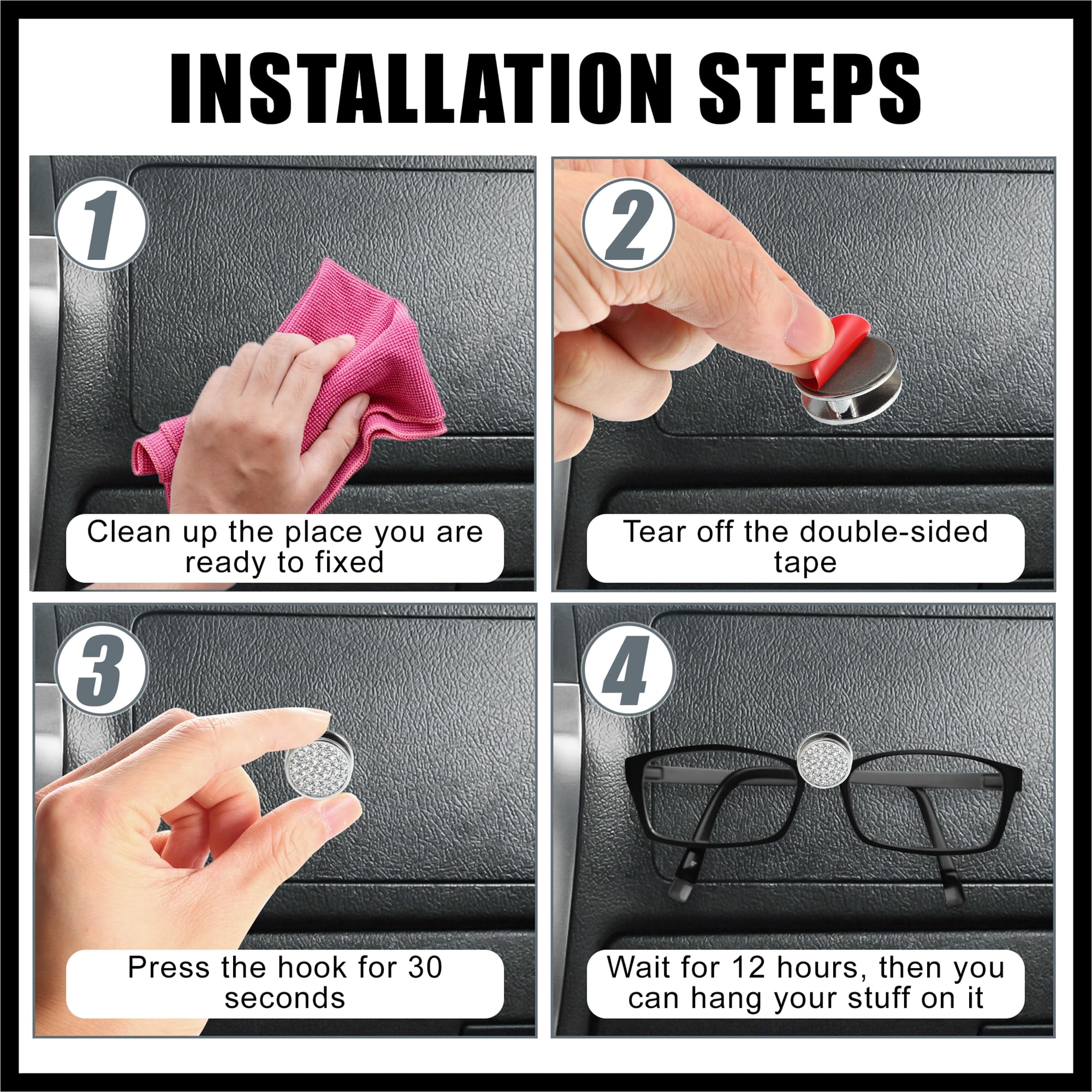 INSTALLATION STEPS

1

Clean up the place you are ready to fixed

2

Tear off the double-sided tape

3

Press the hook for 30 seconds

4

Wait for 12 hours, then you can hang your stuff on it