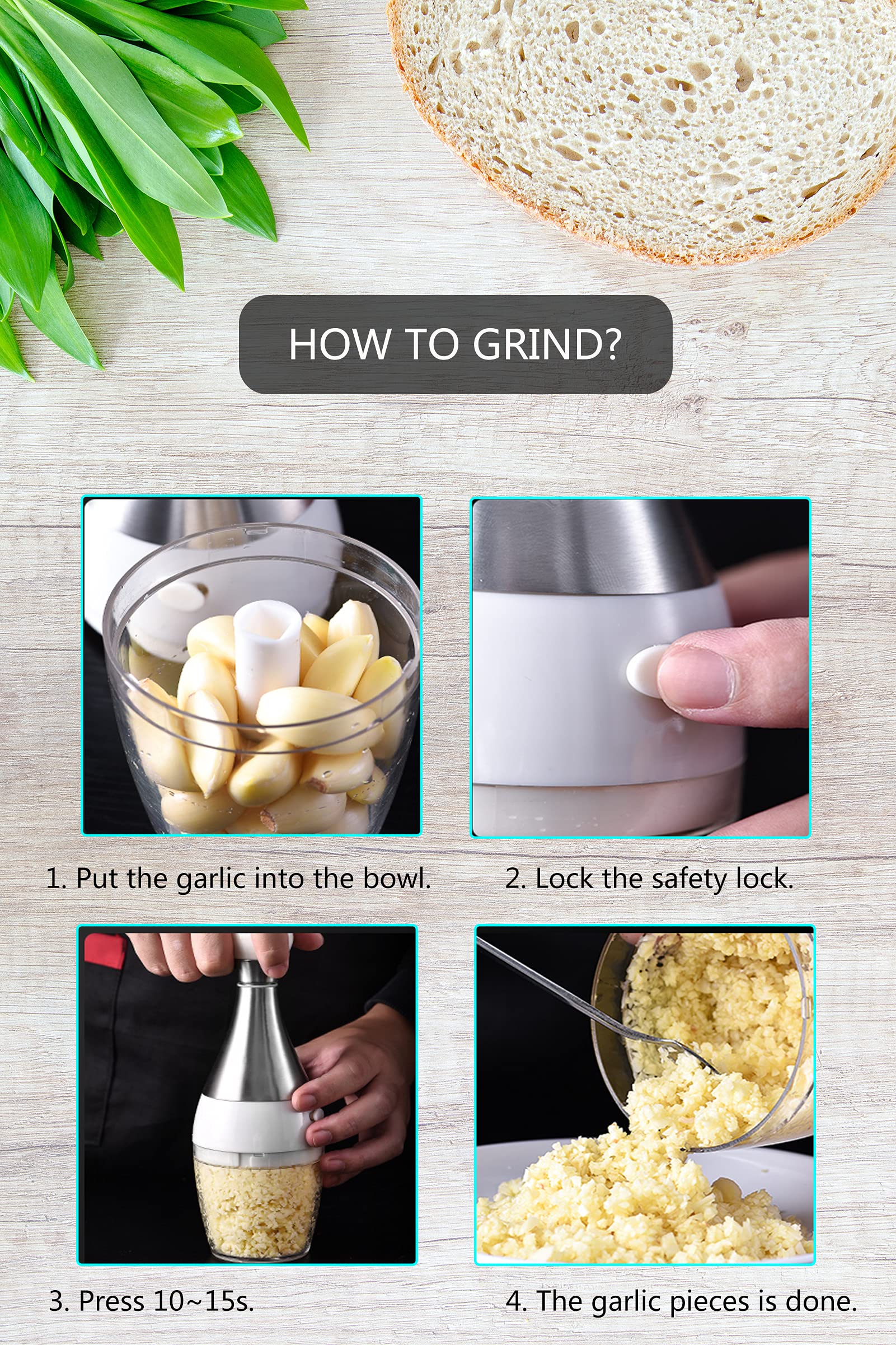 HOW TO GRIND?

1. Put the garlic into the bowl.

2. Lock the safety lock.

3. Press 10~15s.

4. The garlic pieces is done.