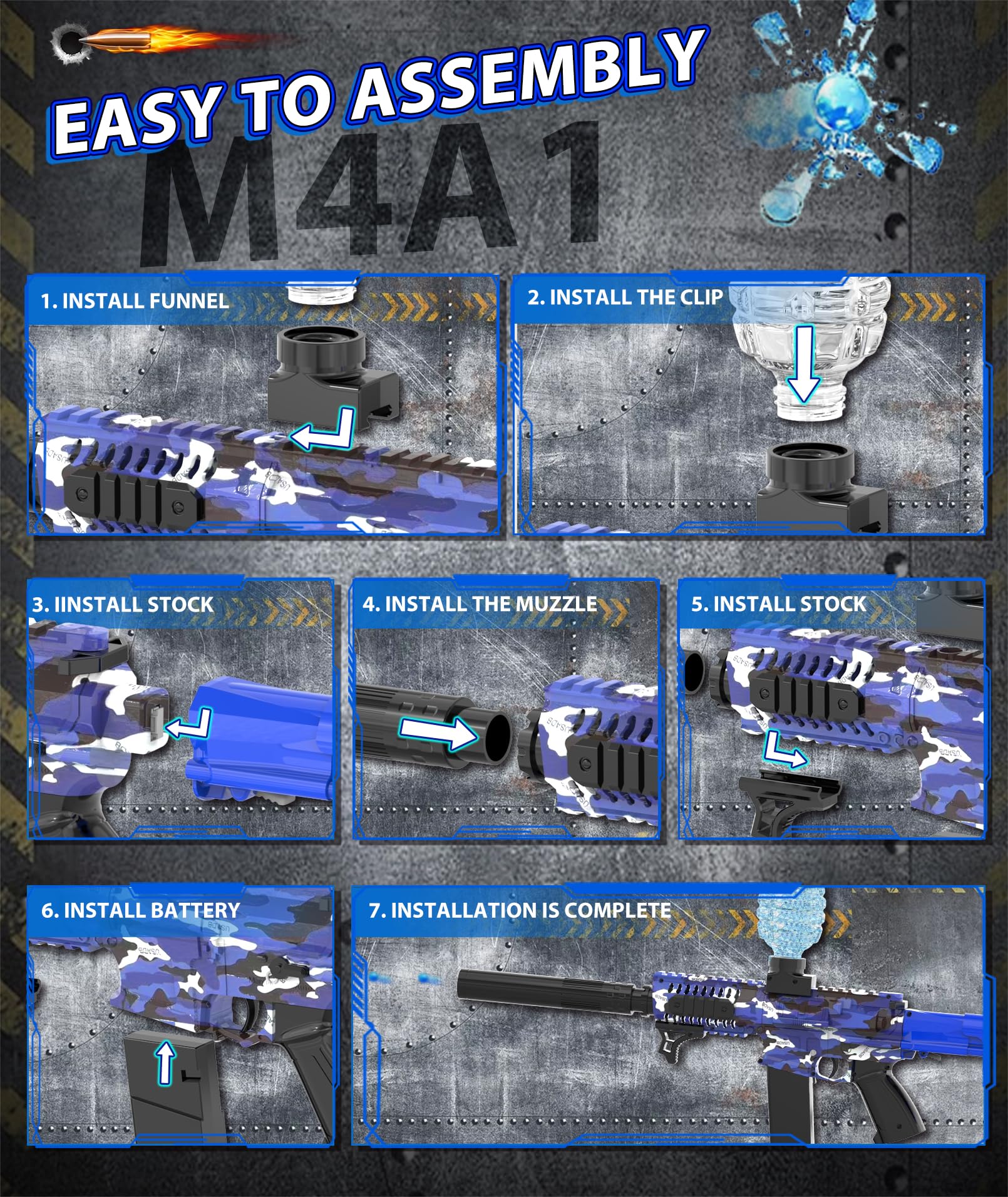 EASY TO ASSEMBLY

M4A1

1. INSTALL FUNNEL

2. INSTALL THE CLIP

3. IINSTALL STOCK

4. INSTALL THE MUZZLE

5. INSTALL STOCK

6. INSTALL BATTERY

7. INSTALLATION IS COMPLETE