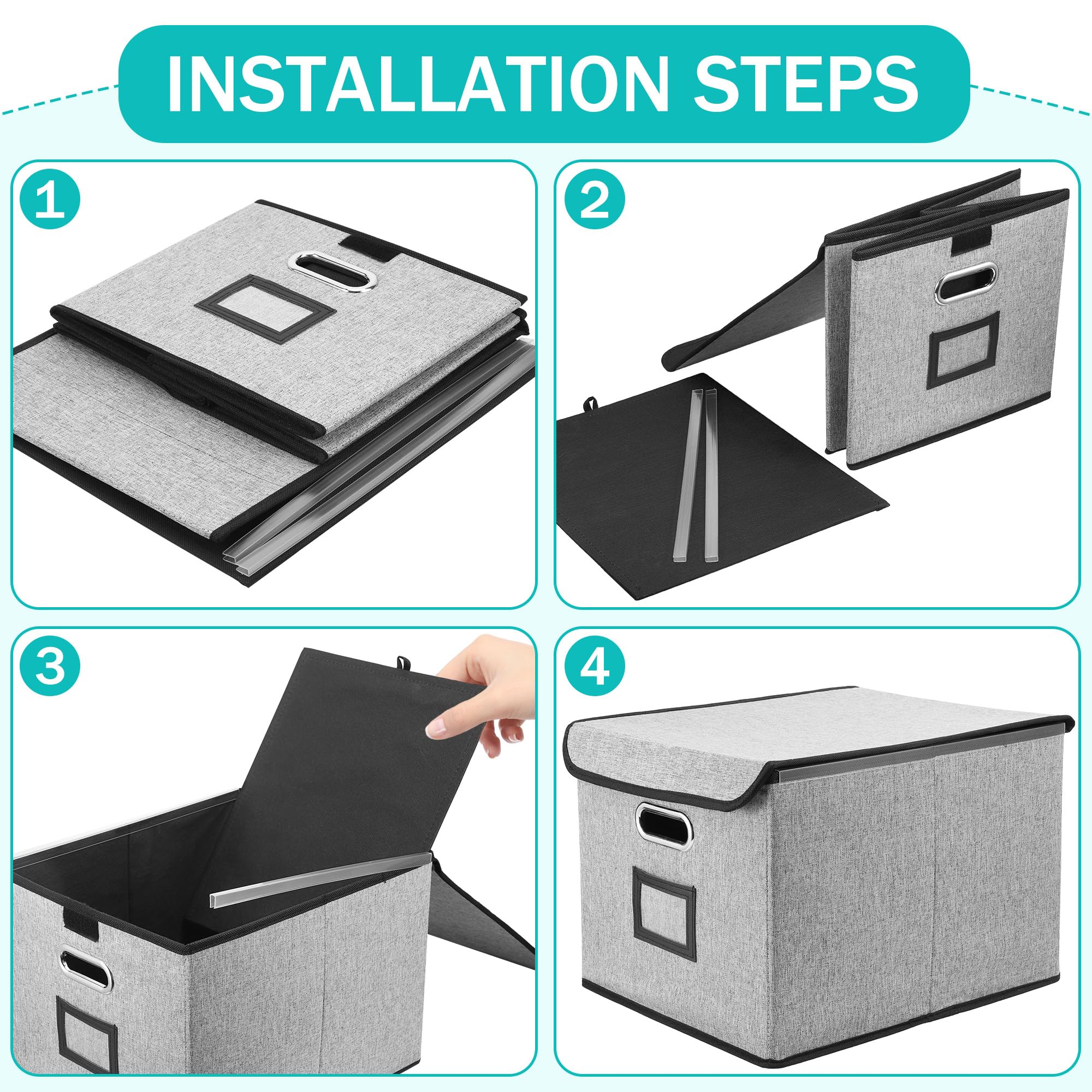 INSTALLATION STEPS

1

2

3

4