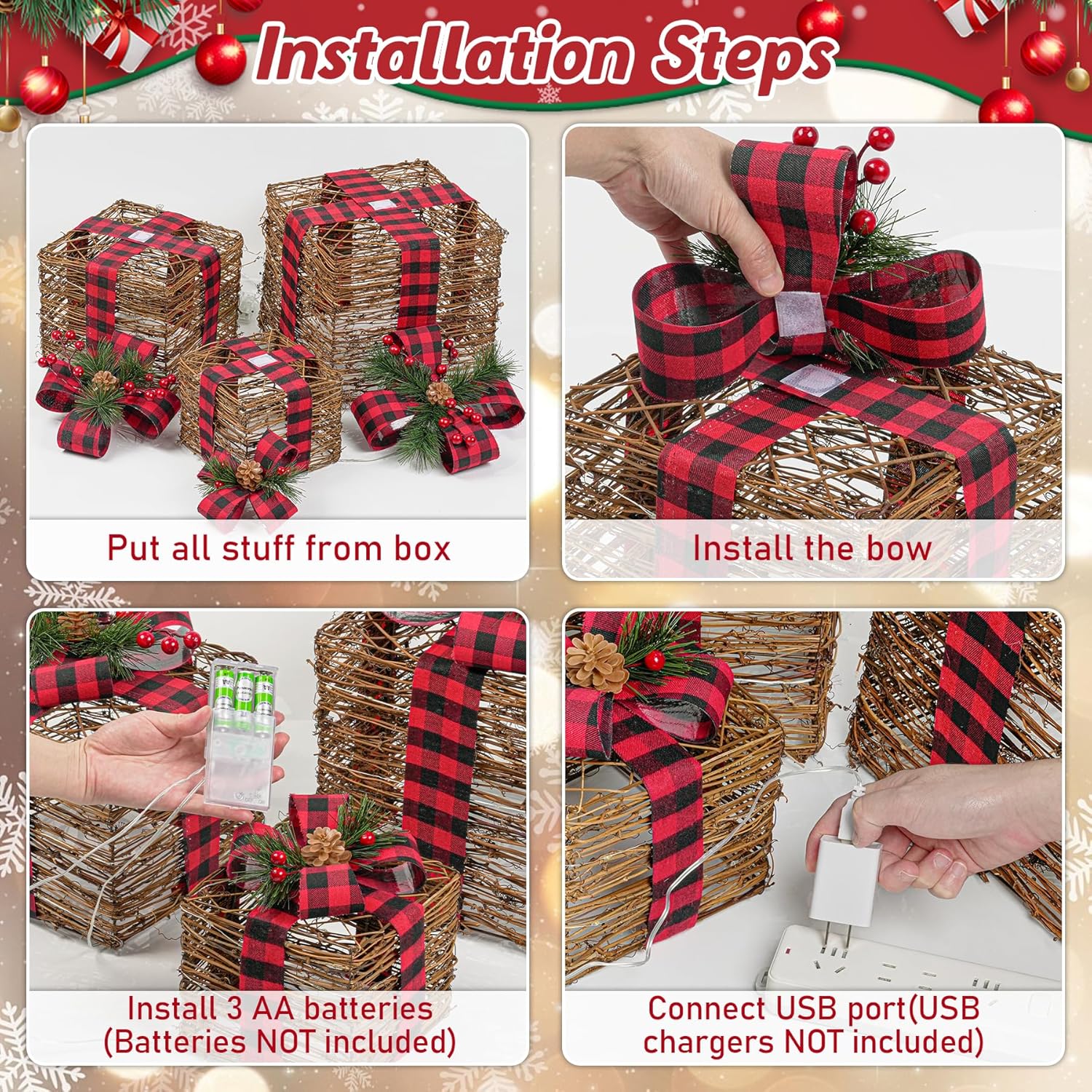 Installation Steps

Put all stuff from box

Install the bow

Install 3 AA batteries (Batteries NOT included)

Connect USB port(USB chargers NOT included)