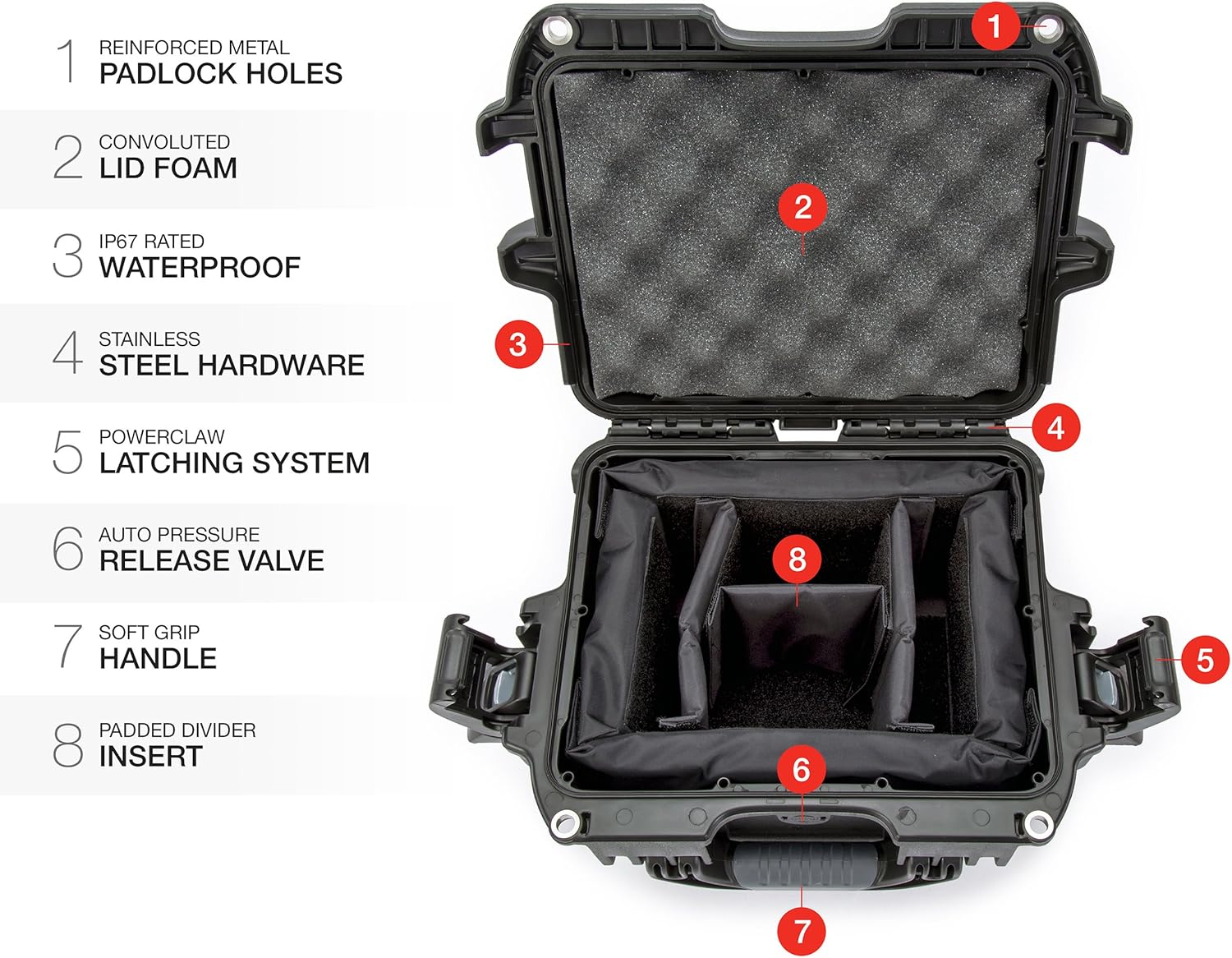 1 REINFORCED METAL
PADLOCK HOLES

2 CONVOLUTED
LID FOAM

3 IP67 RATED
WATERPROOF

4 STAINLESS
STEEL HARDWARE

5 POWERCLAW
LATCHING SYSTEM

6 AUTO PRESSURE
RELEASE VALVE

7 SOFT GRIP
HANDLE

8 PADDED DIVIDER
INSERT

1
2
3
4
8
5
6
7