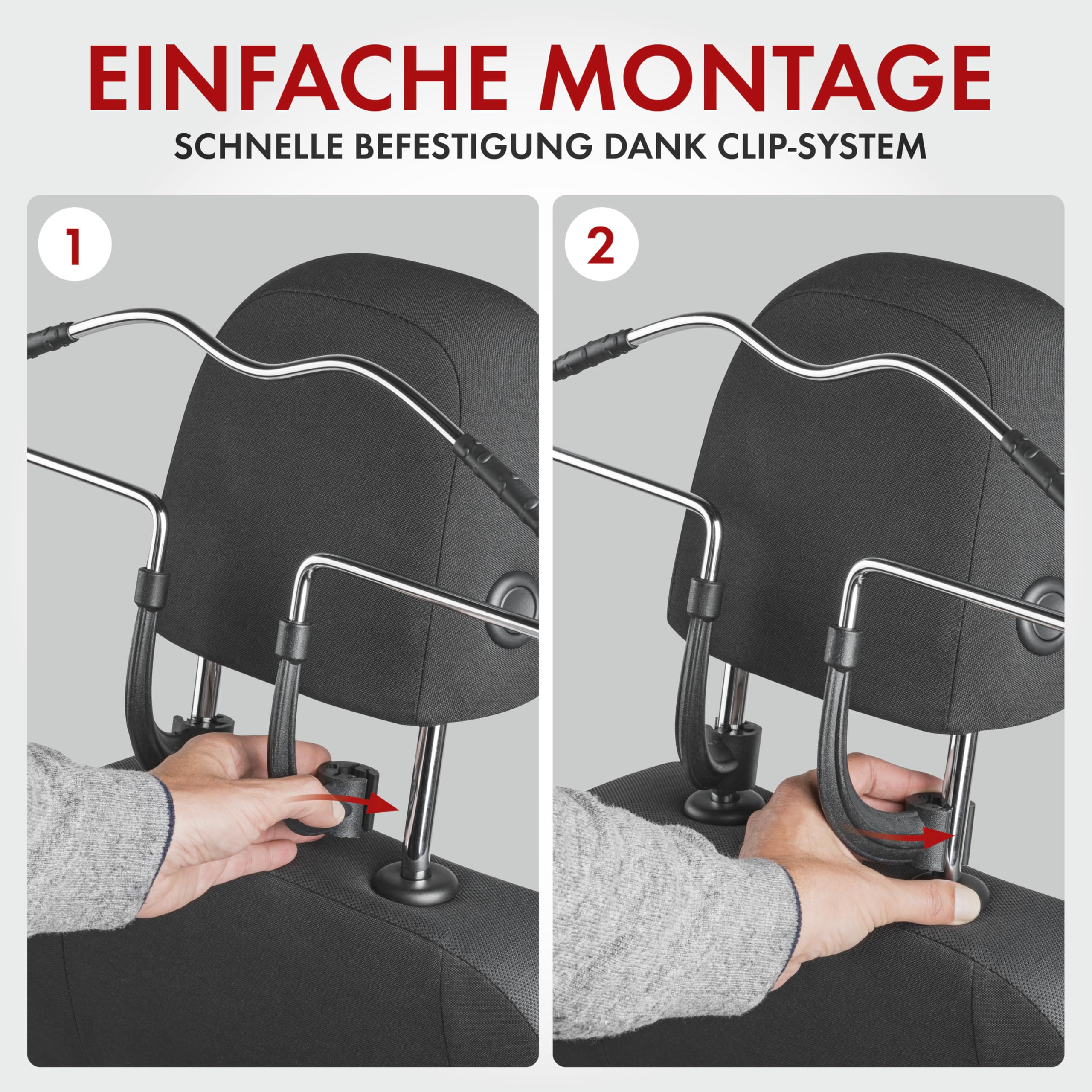 EINFACHE MONTAGE

SCHNELLE BEFESTIGUNG DANK CLIP-SYSTEM

1

2