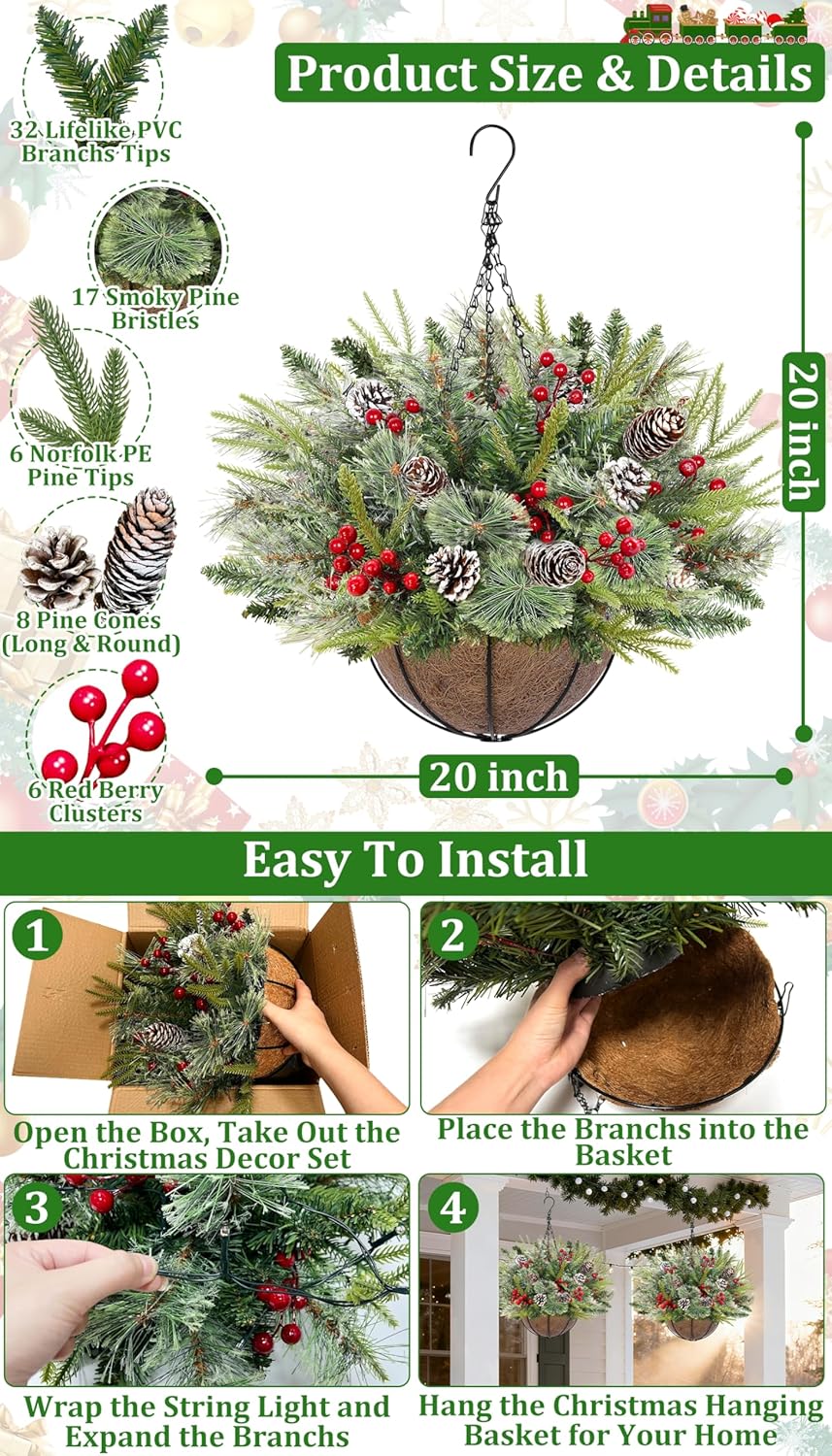 Product Size & Details

32 Lifelike PVC Branchs Tips

17 Smoky Pine Bristles

6 Norfolk PE Pine Tips

8 Pine Cones (Long & Round)

6 Red Berry Clusters

20 inch

20 inch

Easy To Install

1
Open the Box, Take Out the Christmas Decor Set

2
Place the Branchs into the Basket

3
Wrap the String Light and Expand the Branchs

4
Hang the Christmas Hanging Basket for Your Home