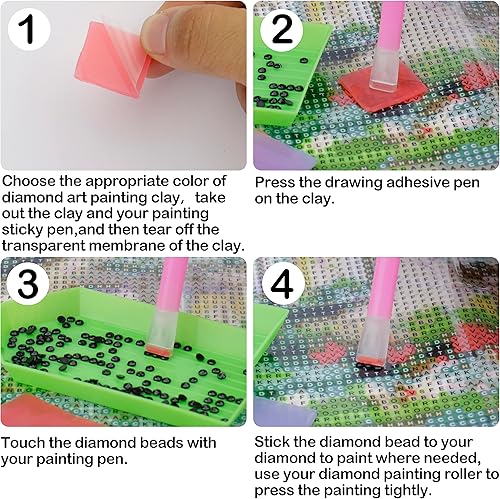 1

Choose the appropriate color of diamond art painting clay, take out the clay and your painting sticky pen,and then tear off the transparent membrane of the clay.

2

Press the drawing adhesive pen on the clay.

3

Touch the diamond beads with your painting pen.

4

Stick the diamond bead to your diamond to paint where needed, use your diamond painting roller to press the painting tightly.