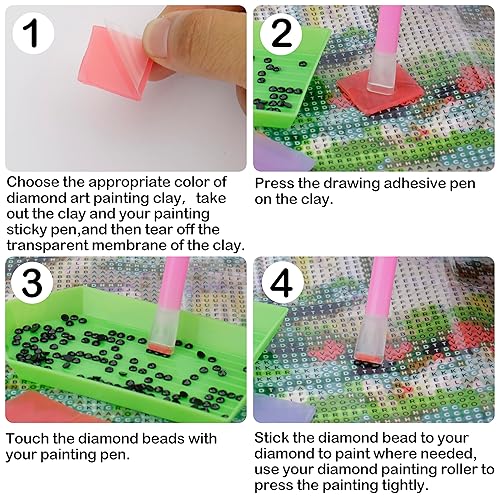 1

Choose the appropriate color of diamond art painting clay,  take out the clay and your painting sticky pen,and then tear off the transparent membrane of the clay.

2

Press the drawing adhesive pen on the clay.

3

Touch the diamond beads with your painting pen.

4

Stick the diamond bead to your diamond to paint where needed, use your diamond painting roller to press the painting tightly.