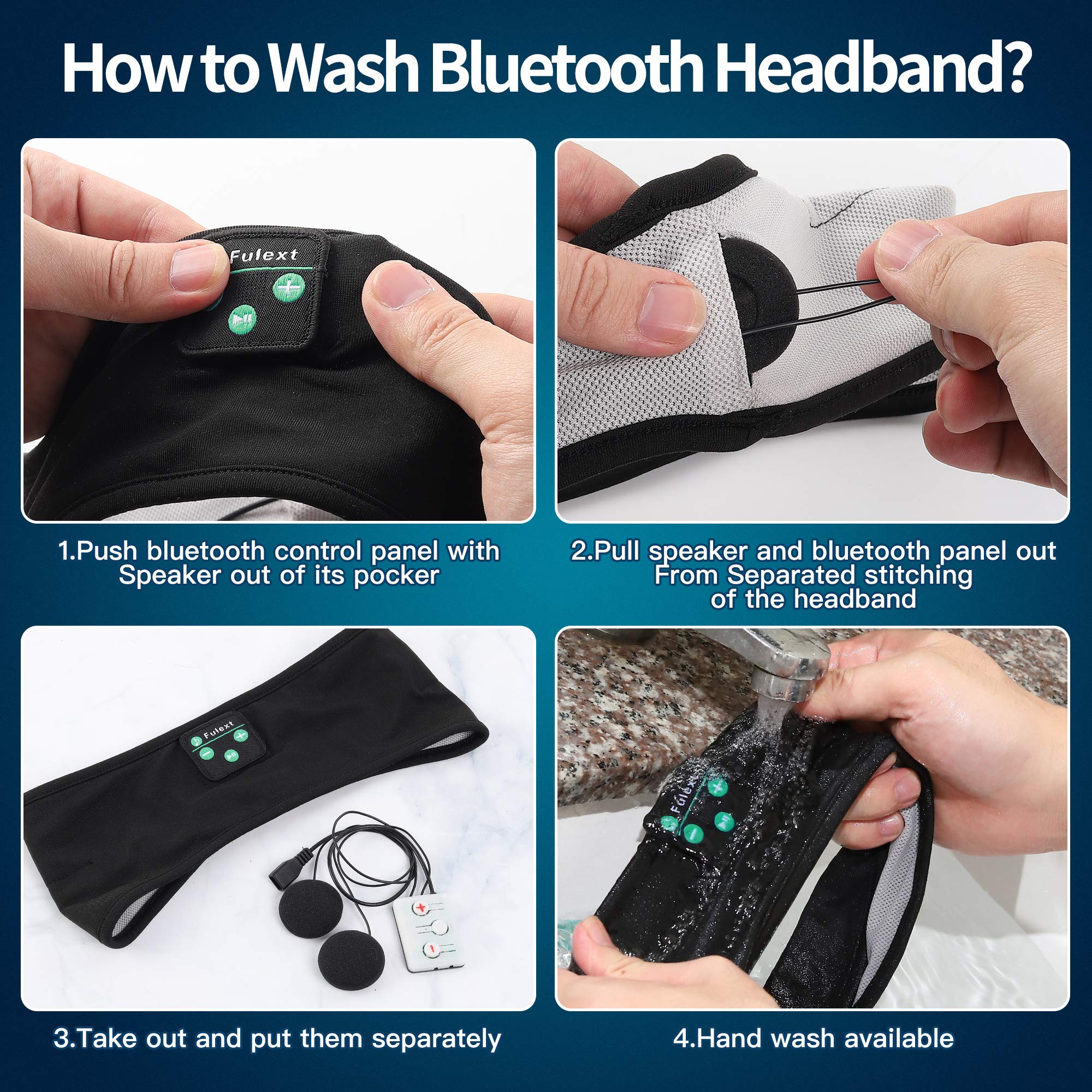 How to Wash Bluetooth Headband?

Fulext

1.Push bluetooth control panel with Speaker out of its pocker

2.Pull speaker and bluetooth panel out From Separated stitching of the headband

Fulext

3.Take out and put them separately

Fulext

4.Hand wash available