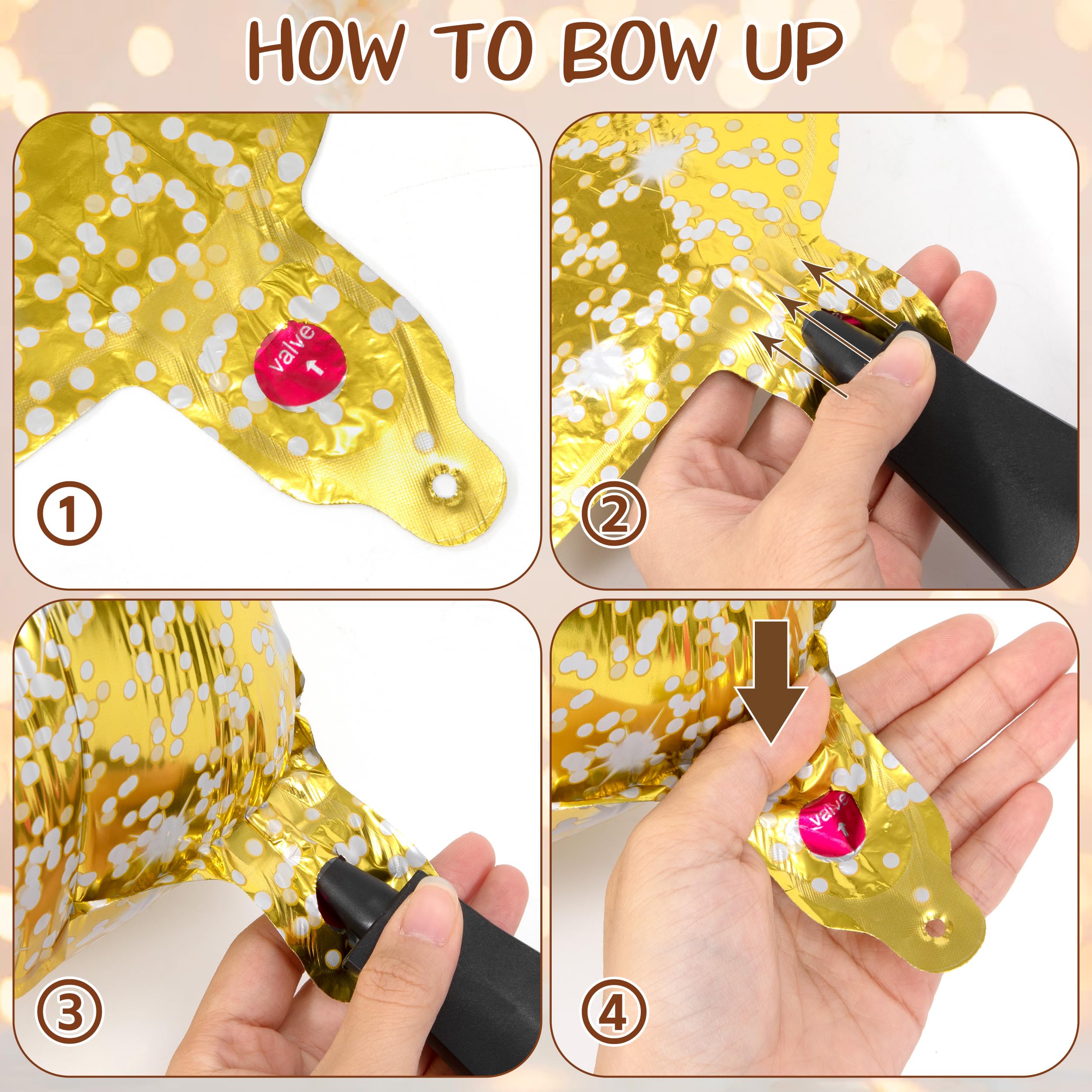 HOW TO BOW UP

valve

①

②

③

valve

④