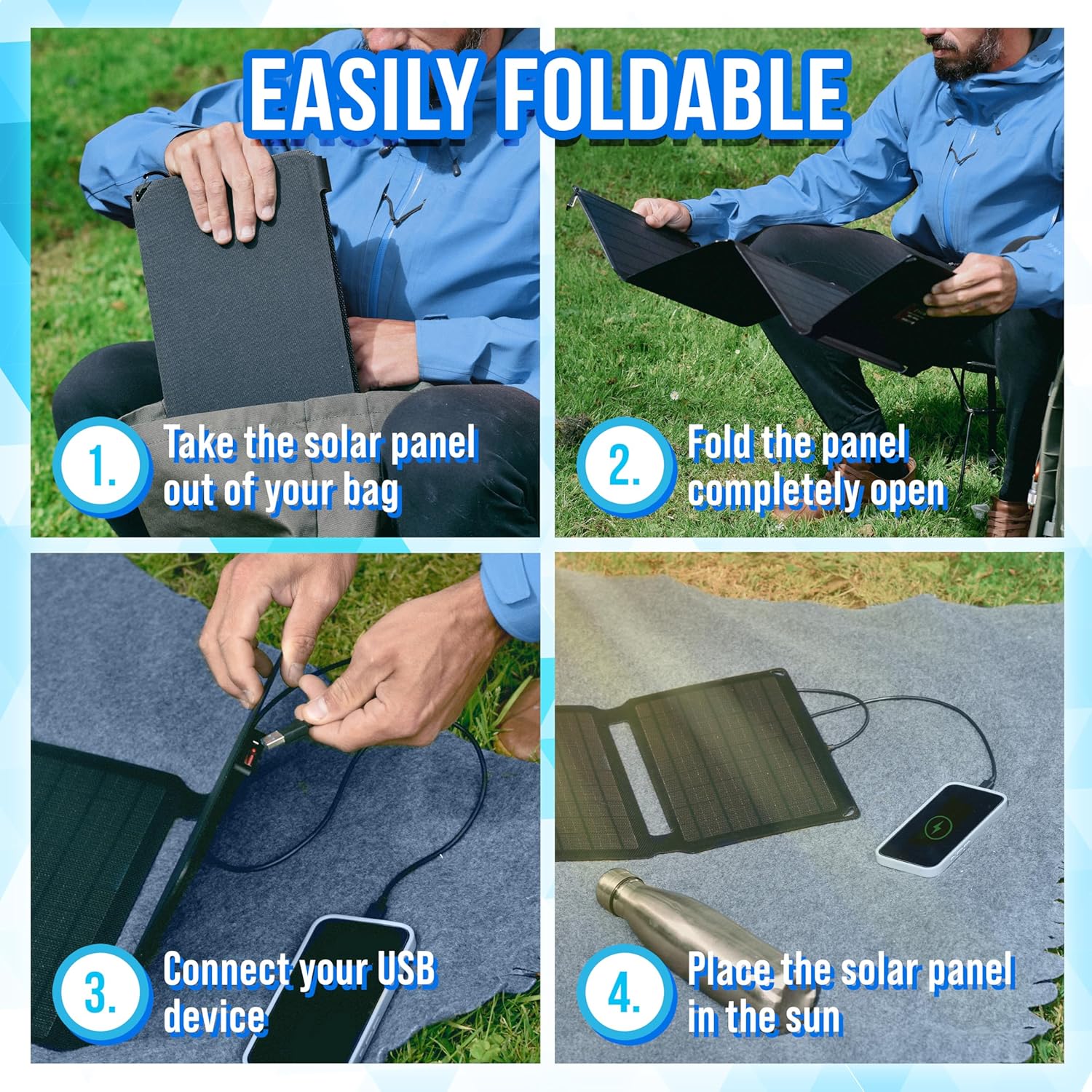 EASILY FOLDABLE

1. Take the solar panel out of your bag

2. Fold the panel completely open

3. Connect your USB device

4. Place the solar panel in the sun