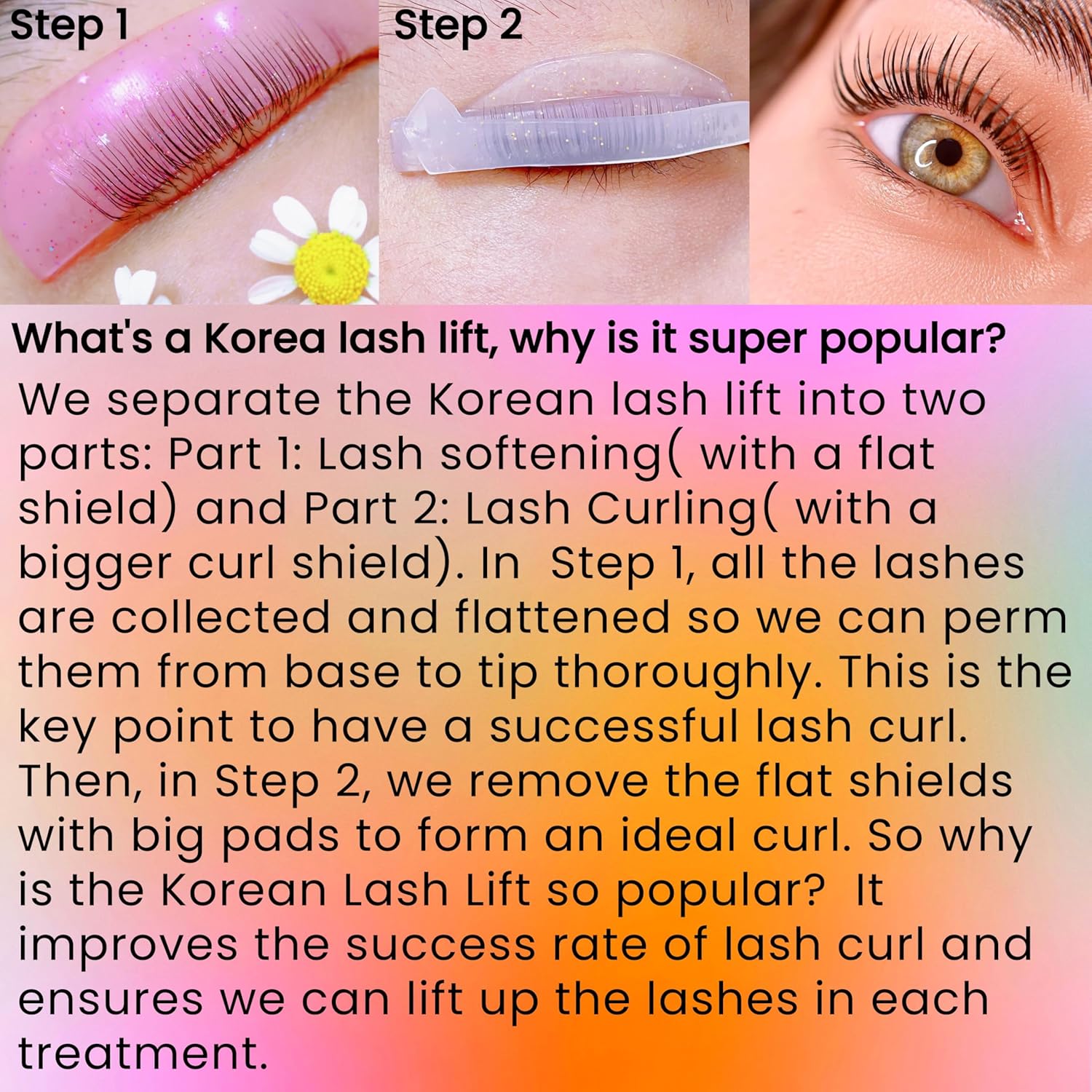 Step 1

Step 2

What's a Korea lash lift, why is it super popular?

We separate the Korean lash lift into two parts: Part 1: Lash softening( with a flat shield) and Part 2: Lash Curling( with a bigger curl shield). In Step 1, all the lashes are collected and flattened so we can perm them from base to tip thoroughly. This is the key point to have a successful lash curl. Then, in Step 2, we remove the flat shields with big pads to form an ideal curl. So why is the Korean Lash Lift so popular? It improves the success rate of lash curl and ensures we can lift up the lashes in each treatment.