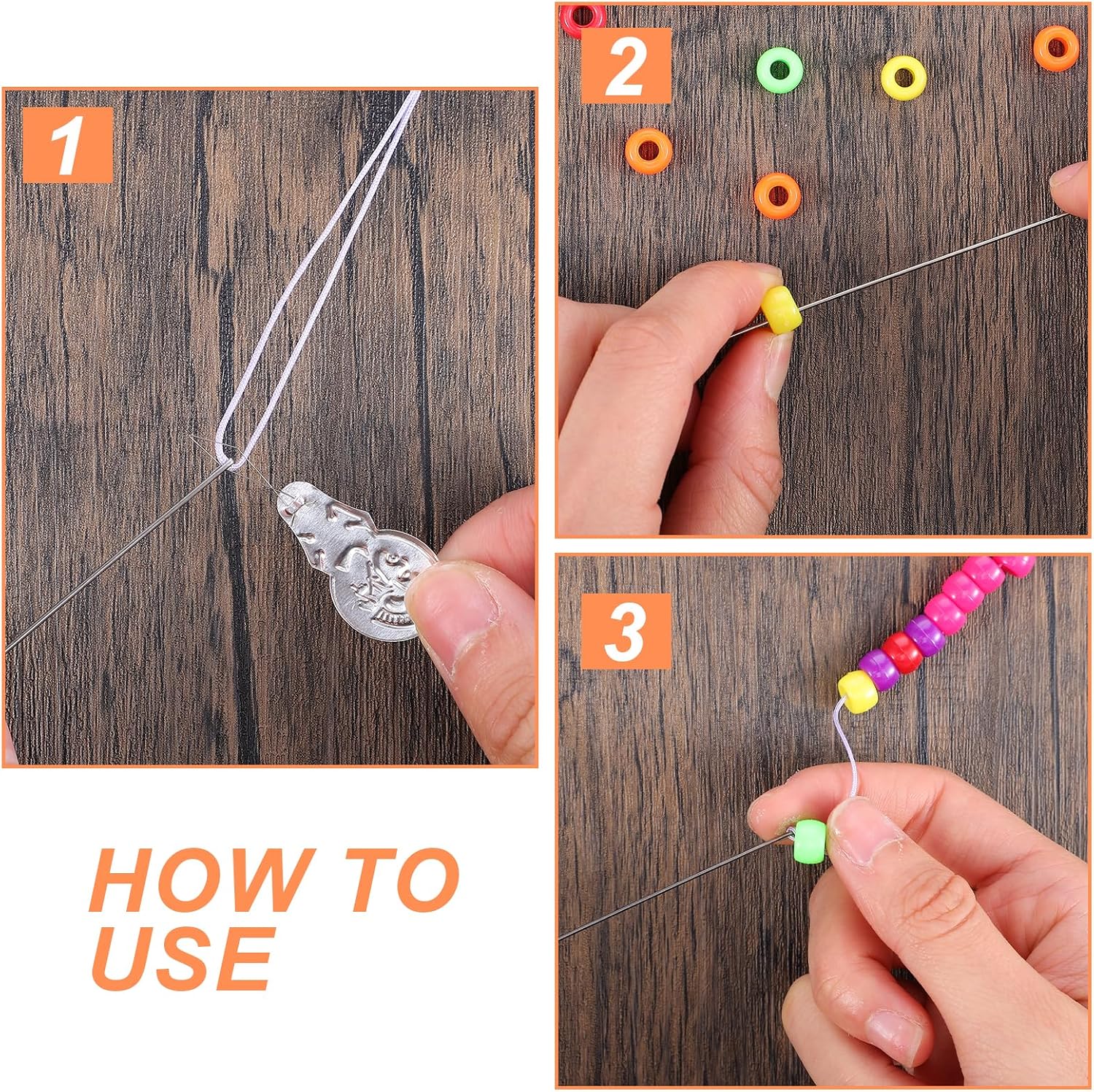 1

2

3

HOW TO USE